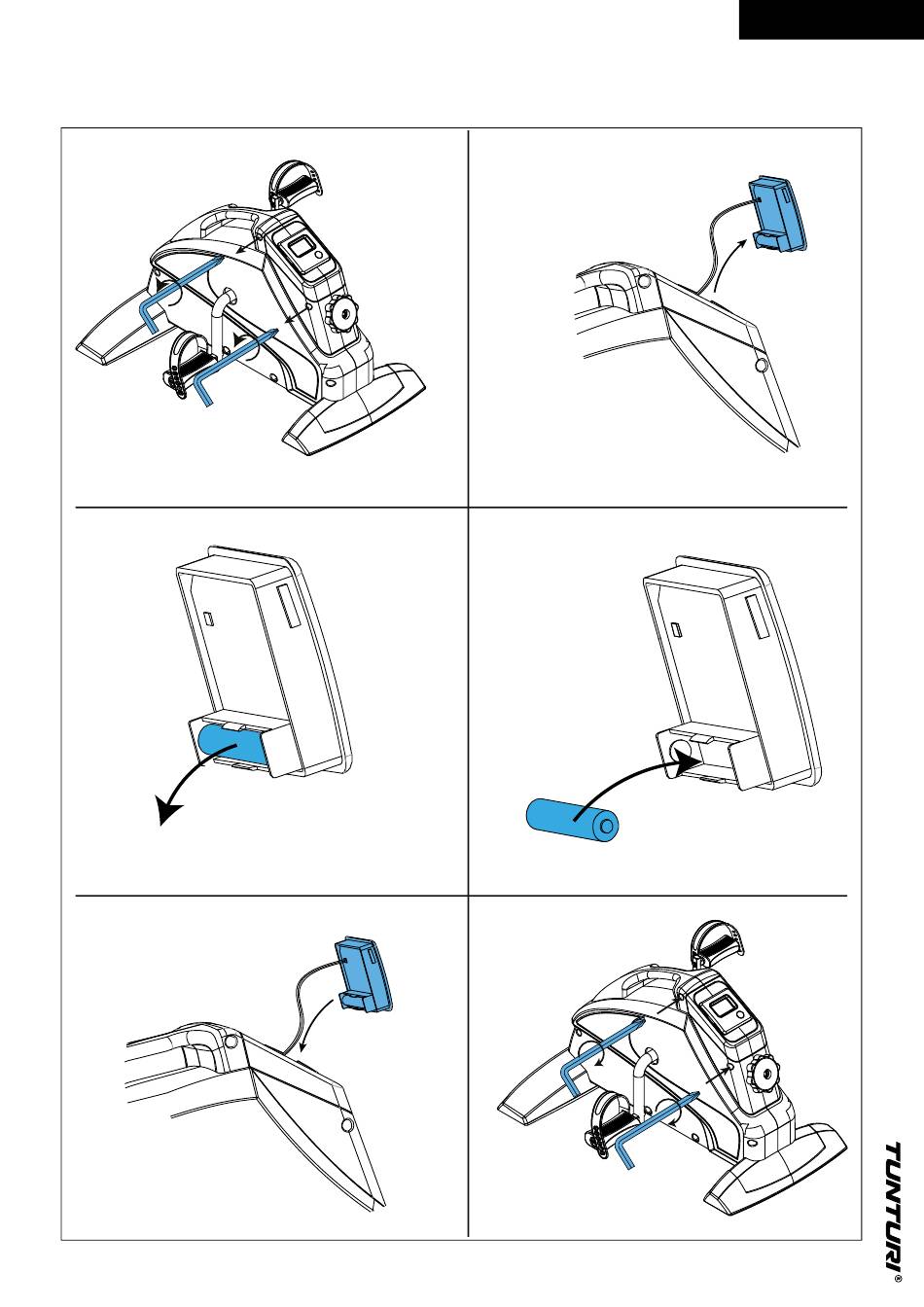 TUNTURI®