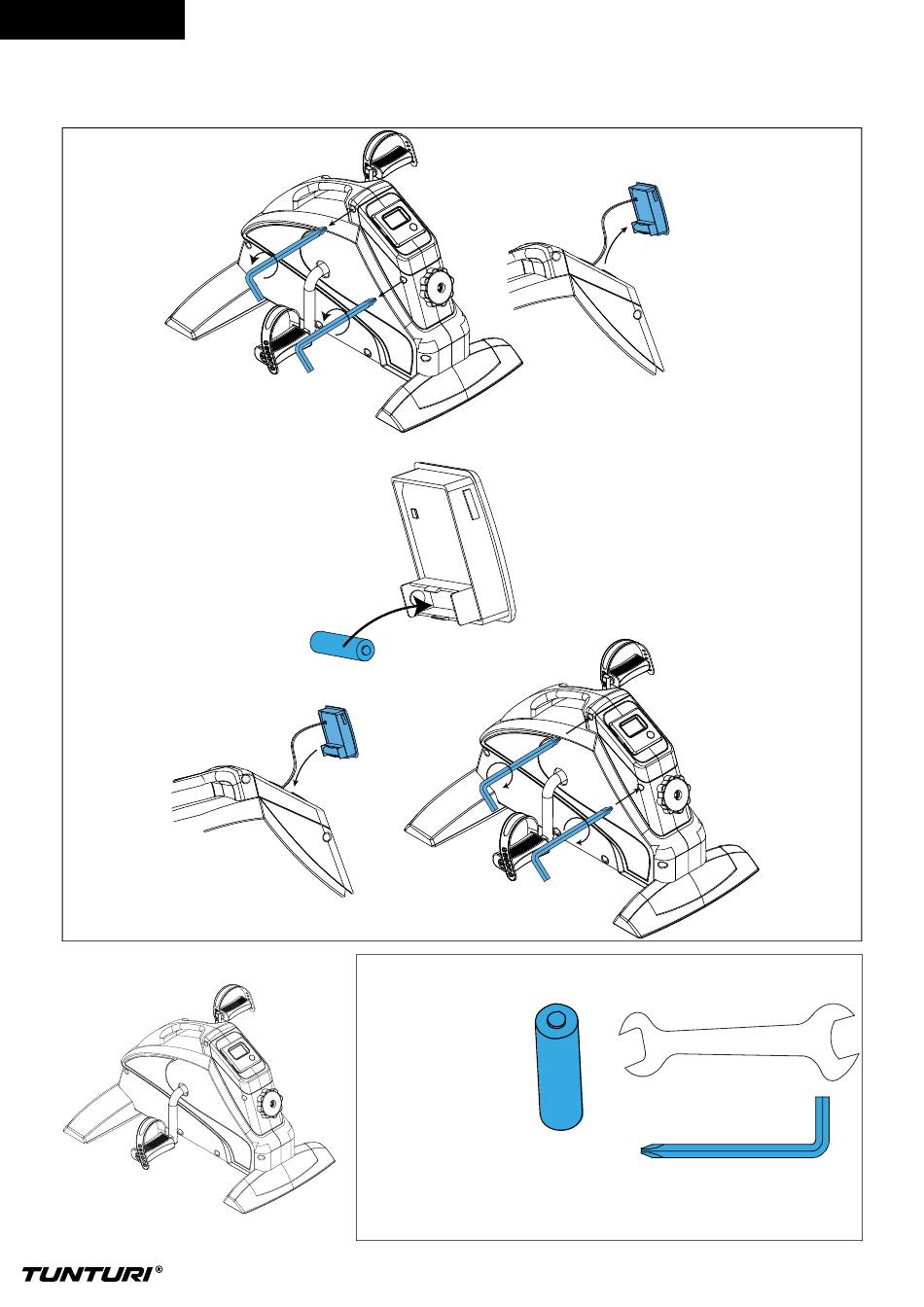 TUNTURI®