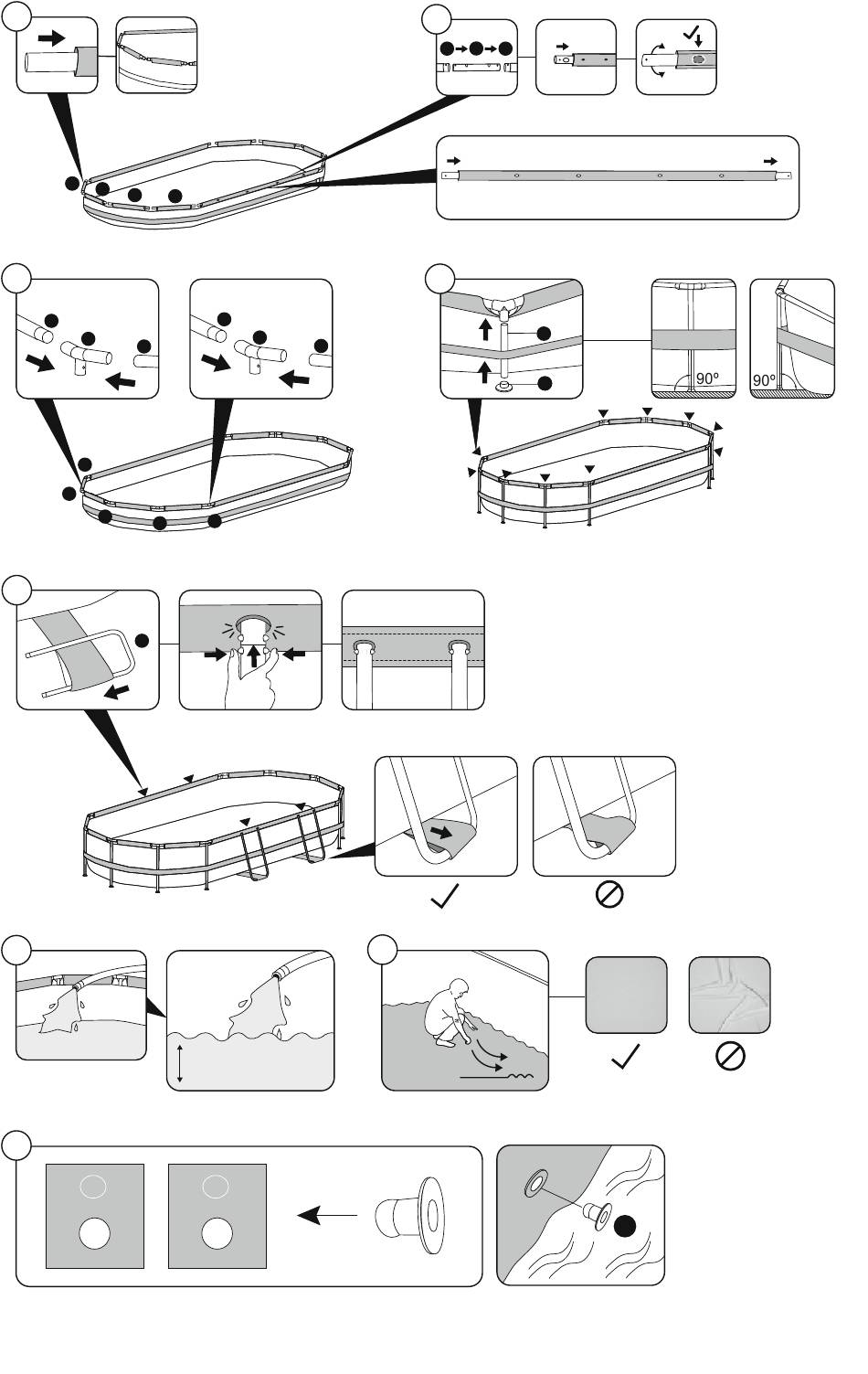 90º

90º