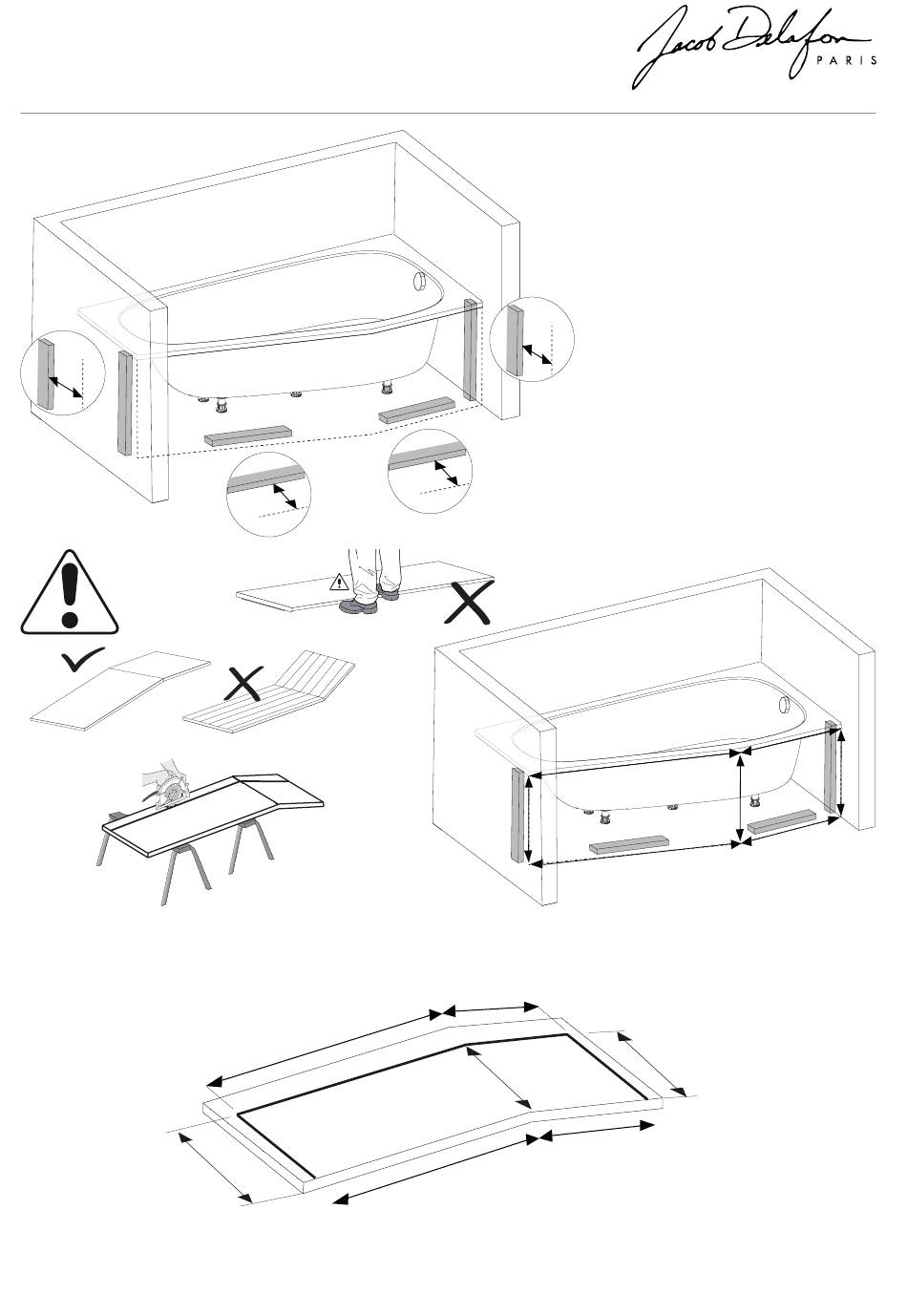 Jacob Delafon
PARIS