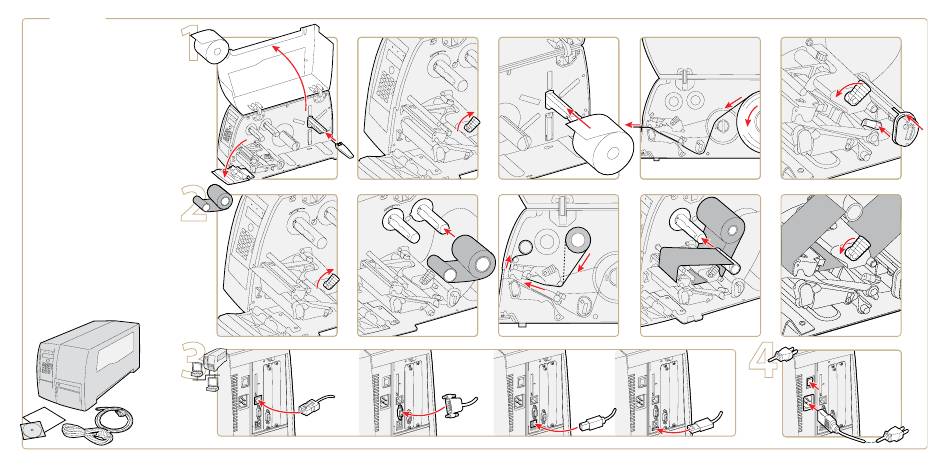 1
2
3
4