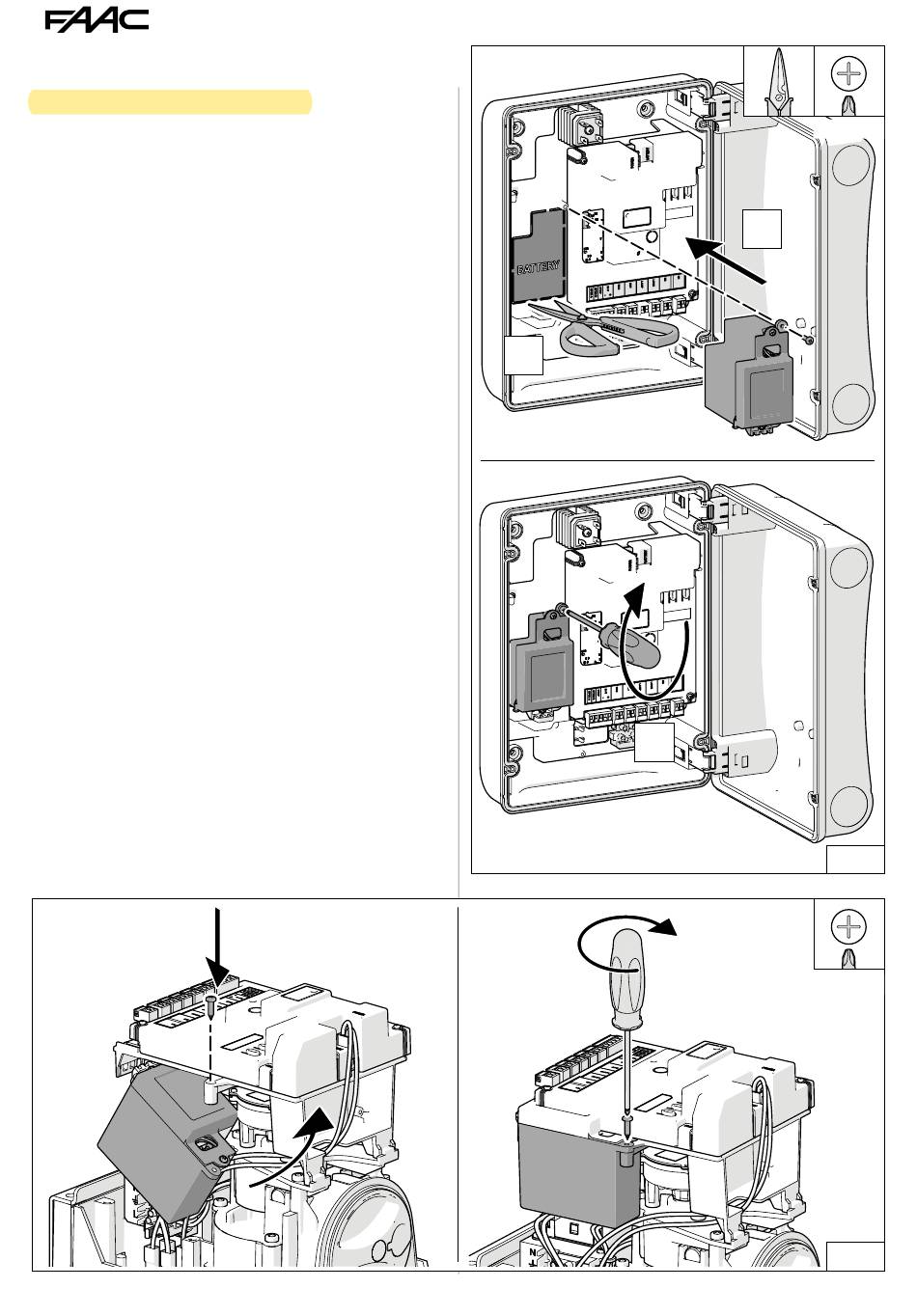 FAAC

BATTERY