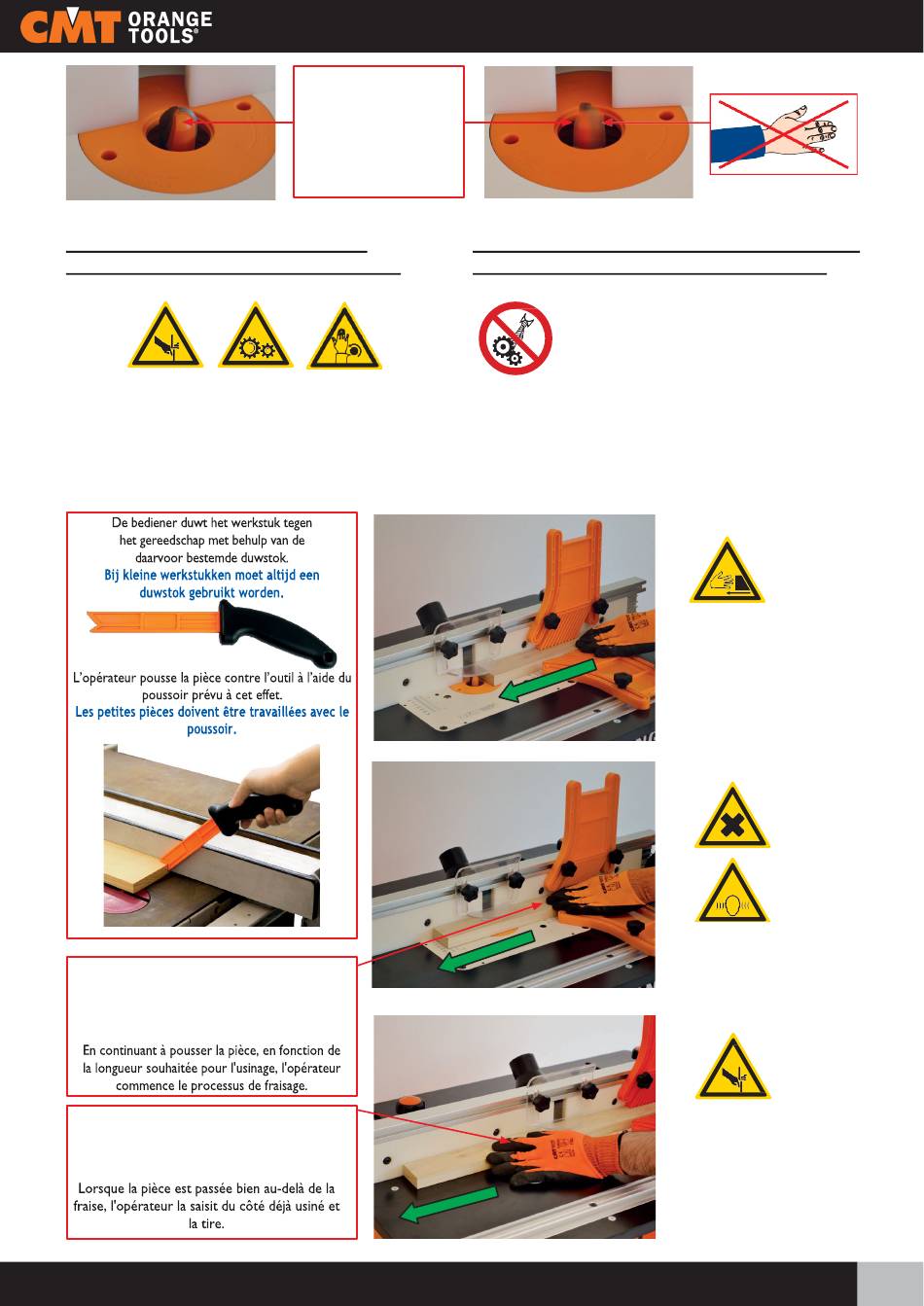 CMT ORANGE TOOLS®

De bediener duwt het werkstuk tegen het gereedschap met behulp van de daarvoor bestemde duwstok.
Bij kleine werkstukken moet altijd een duwstok gebruikt worden.

L'opérateur pousse la pièce contre l'outil à l'aide du poussoir prévu à cet effet.
Les petites pièces doivent être travaillées avec le poussoir.

En continuant à pousser la pièce, en fonction de la longueur souhaitée pour l'usinage, l'opérateur commence le processus de fraisage.

Lorsque la pièce est passée bien au-delà de la fraise, l'opérateur la saisit du côté déjà usiné et la tire.