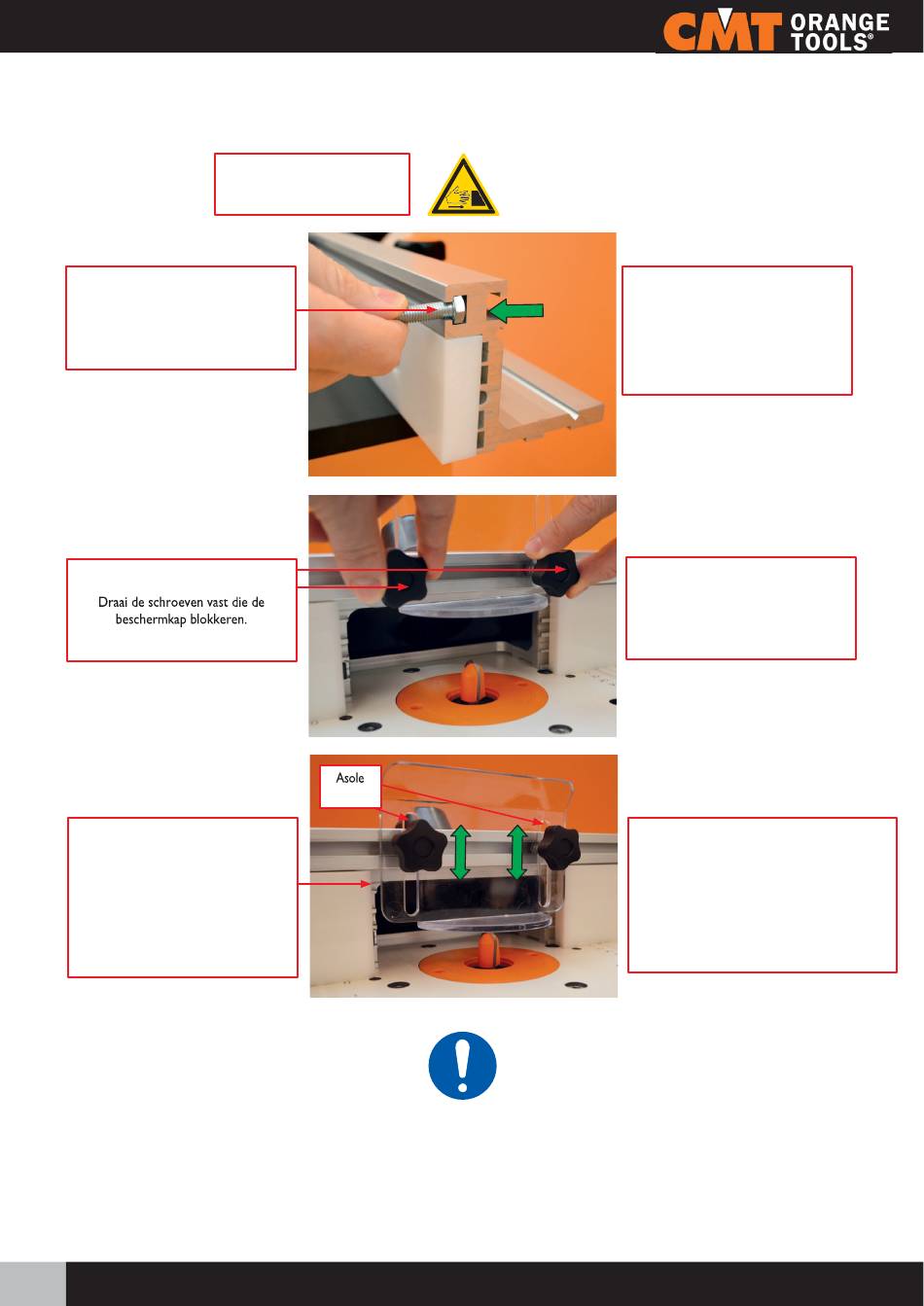 CMT ORANGE TOOLS®

Draai de schroeven vast die de beschermkap blokkeren.

Asole