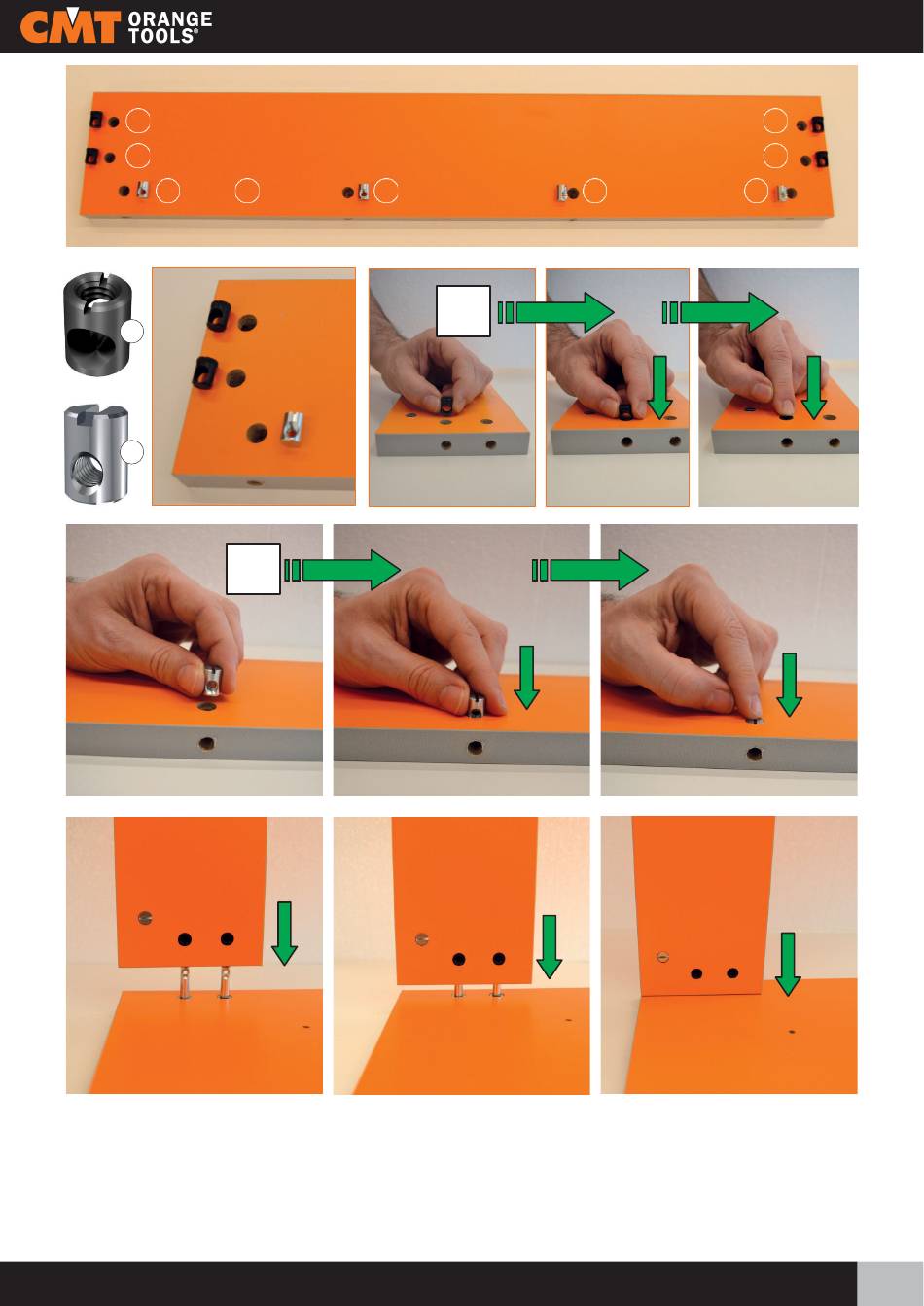 CMT ORANGE TOOLS®