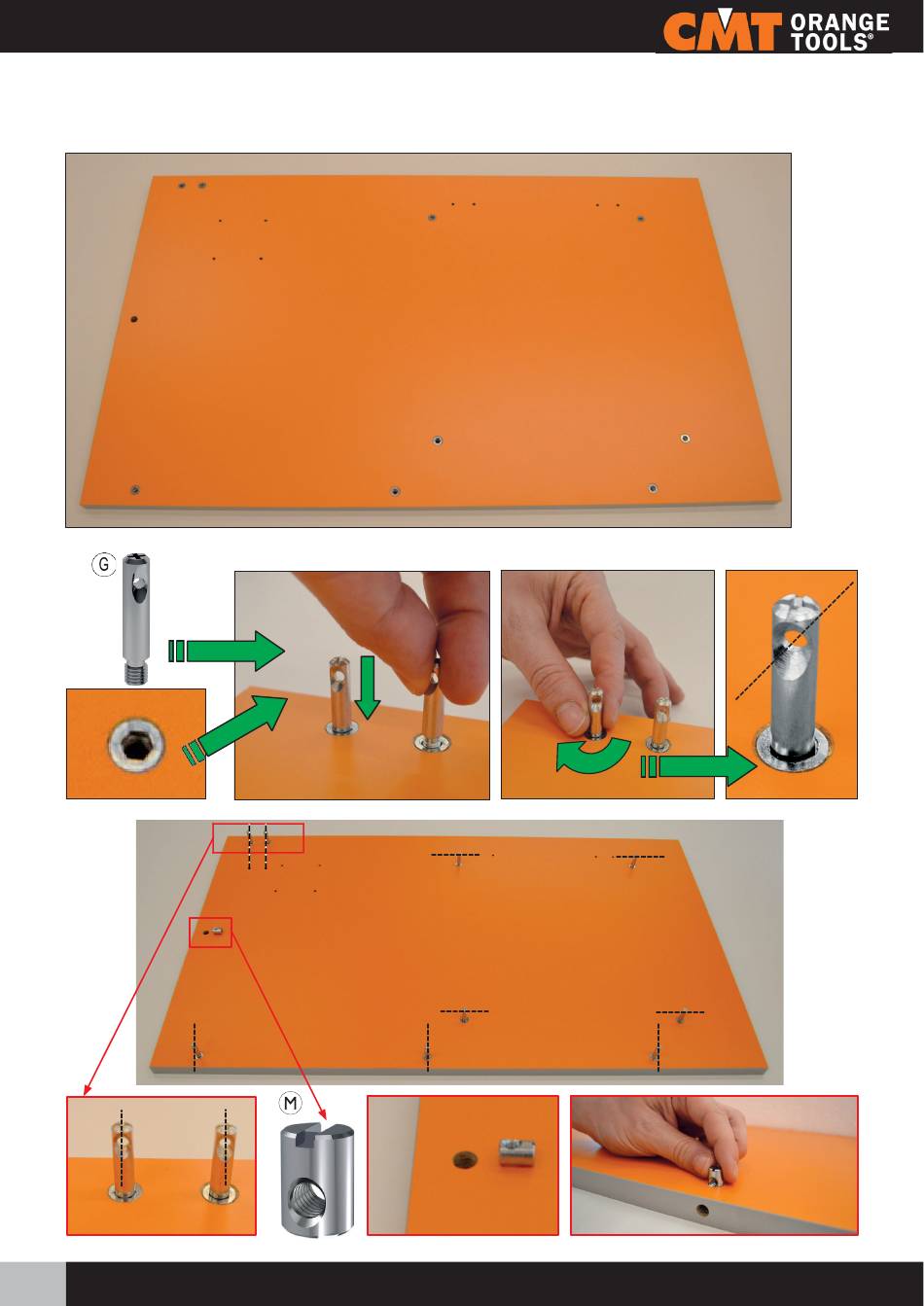 CMT ORANGE TOOLS®

G

M