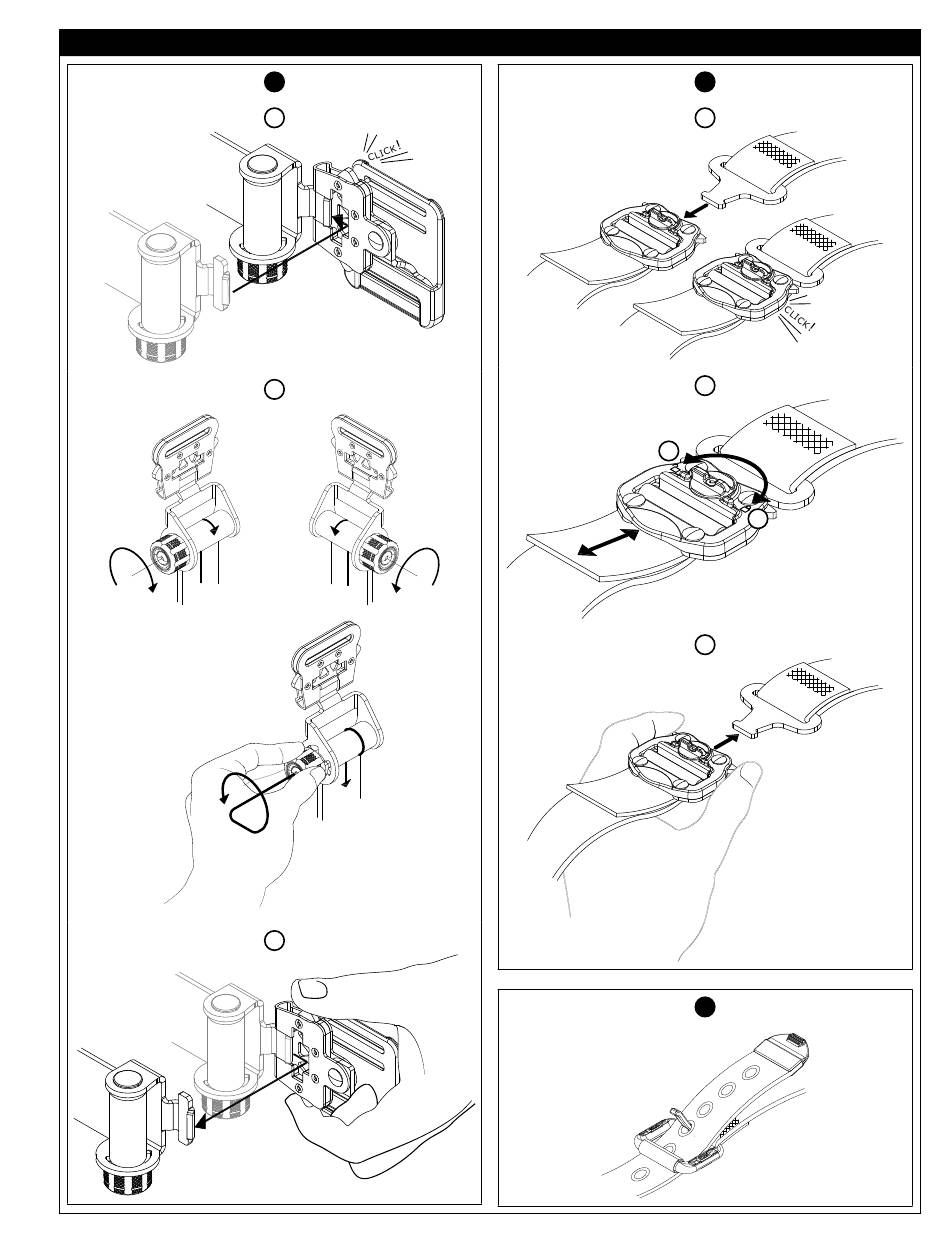 CLICK!

CLICK!