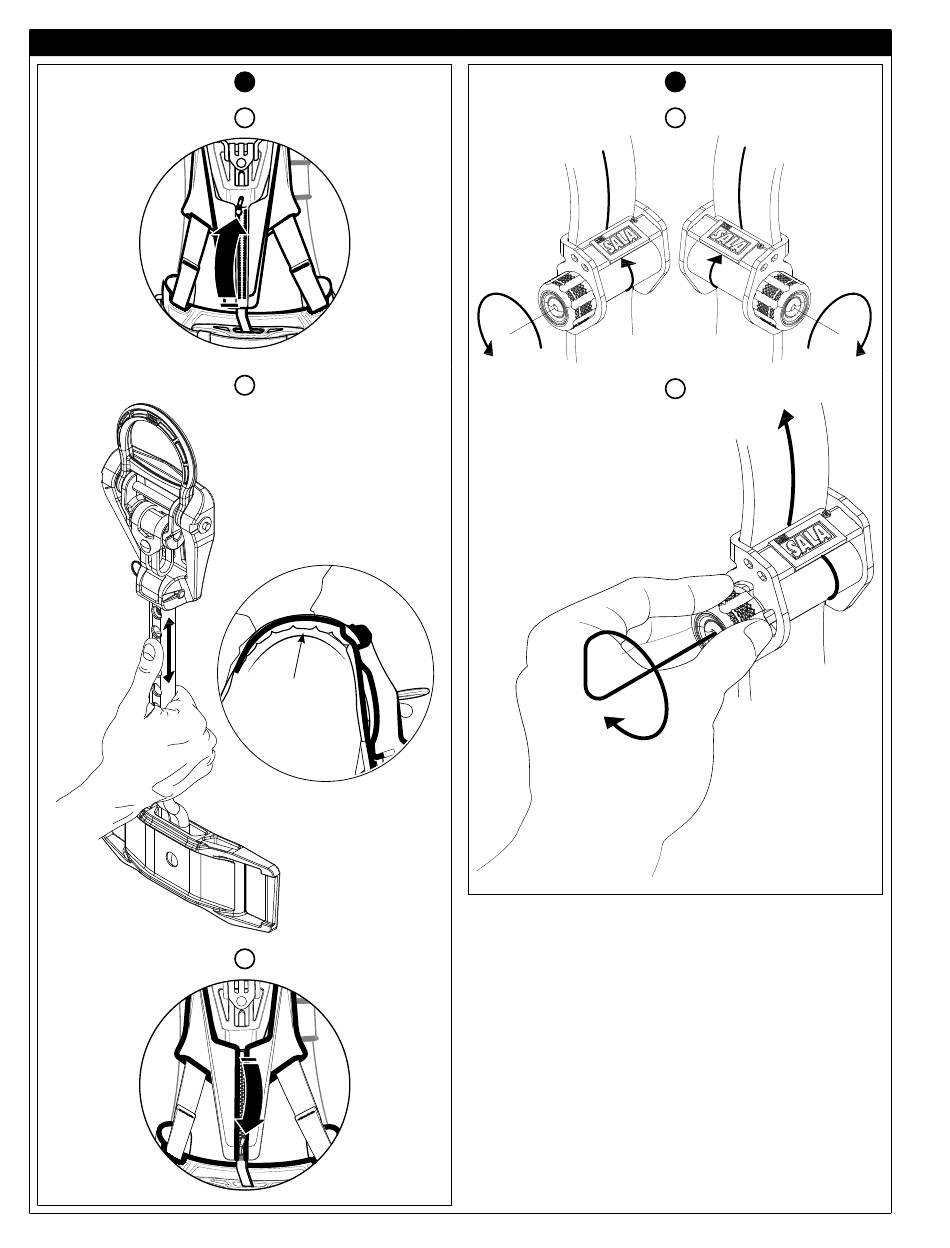 SALA

SALA

SALA