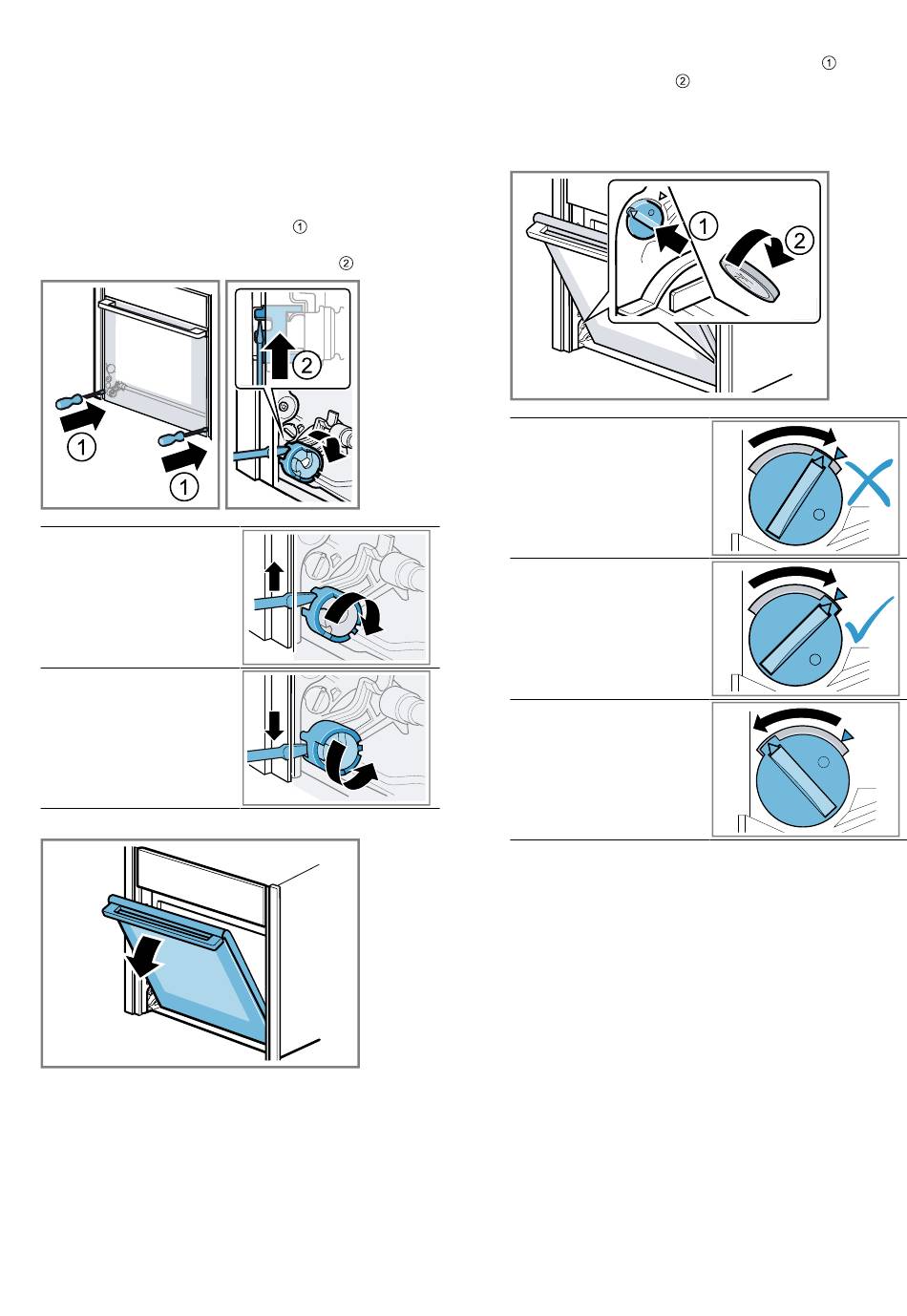 ①
②

①

②

1
1
2

1
2