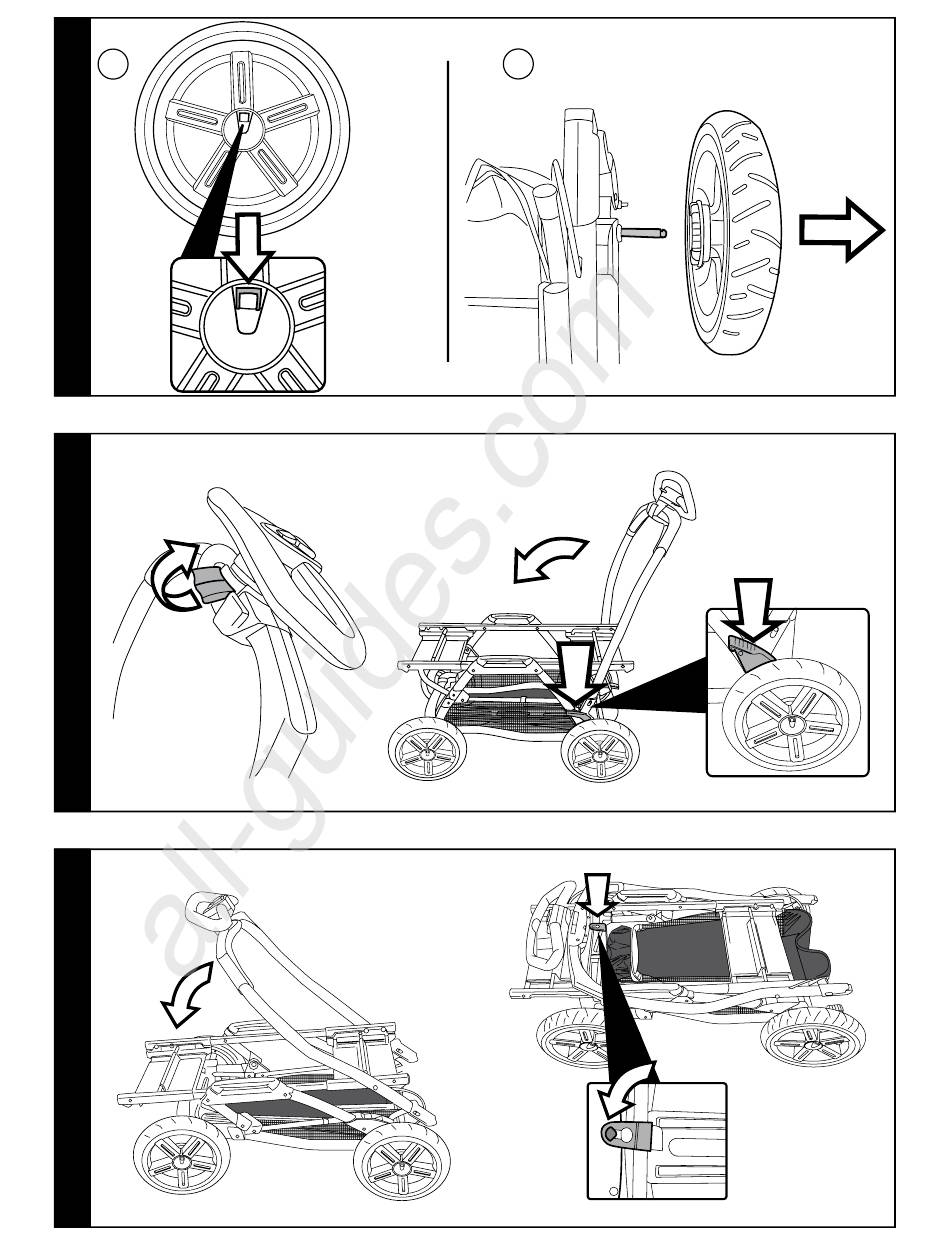 all-guides.com