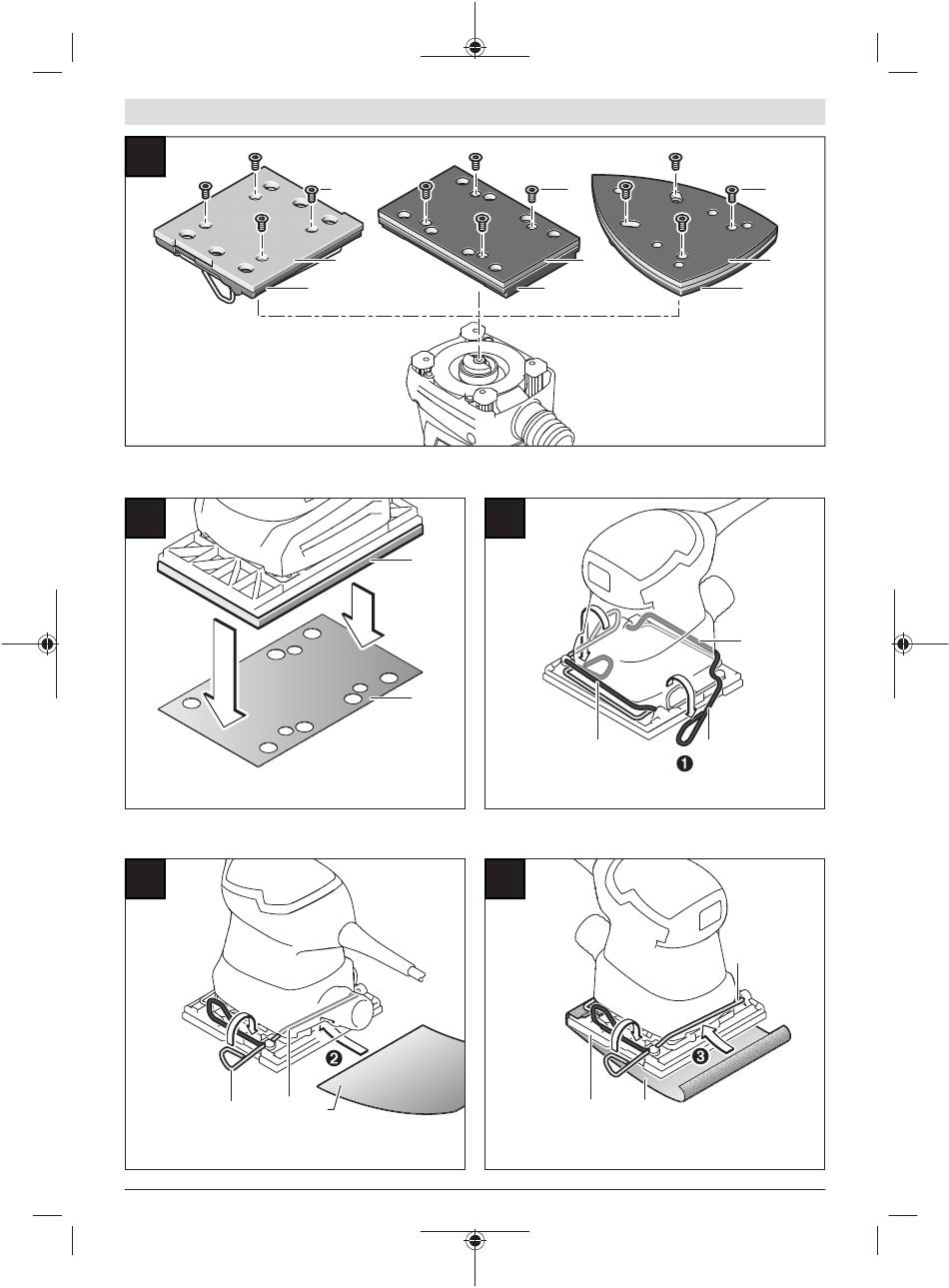 ❶

❷

❸