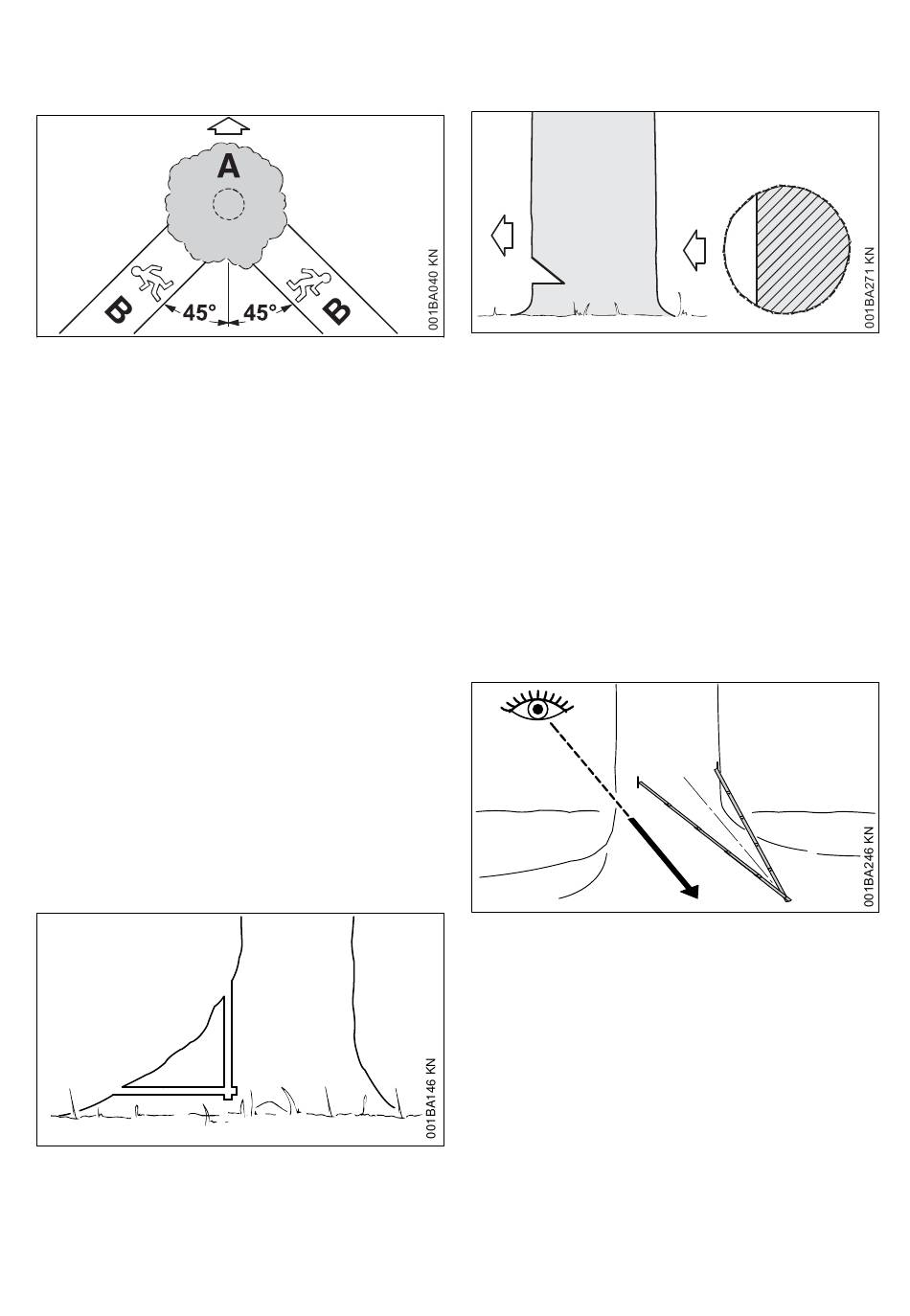 A

B

45°

45°

B

001BA040 KN

001BA271 KN

001BA246 KN

001BA146 KN