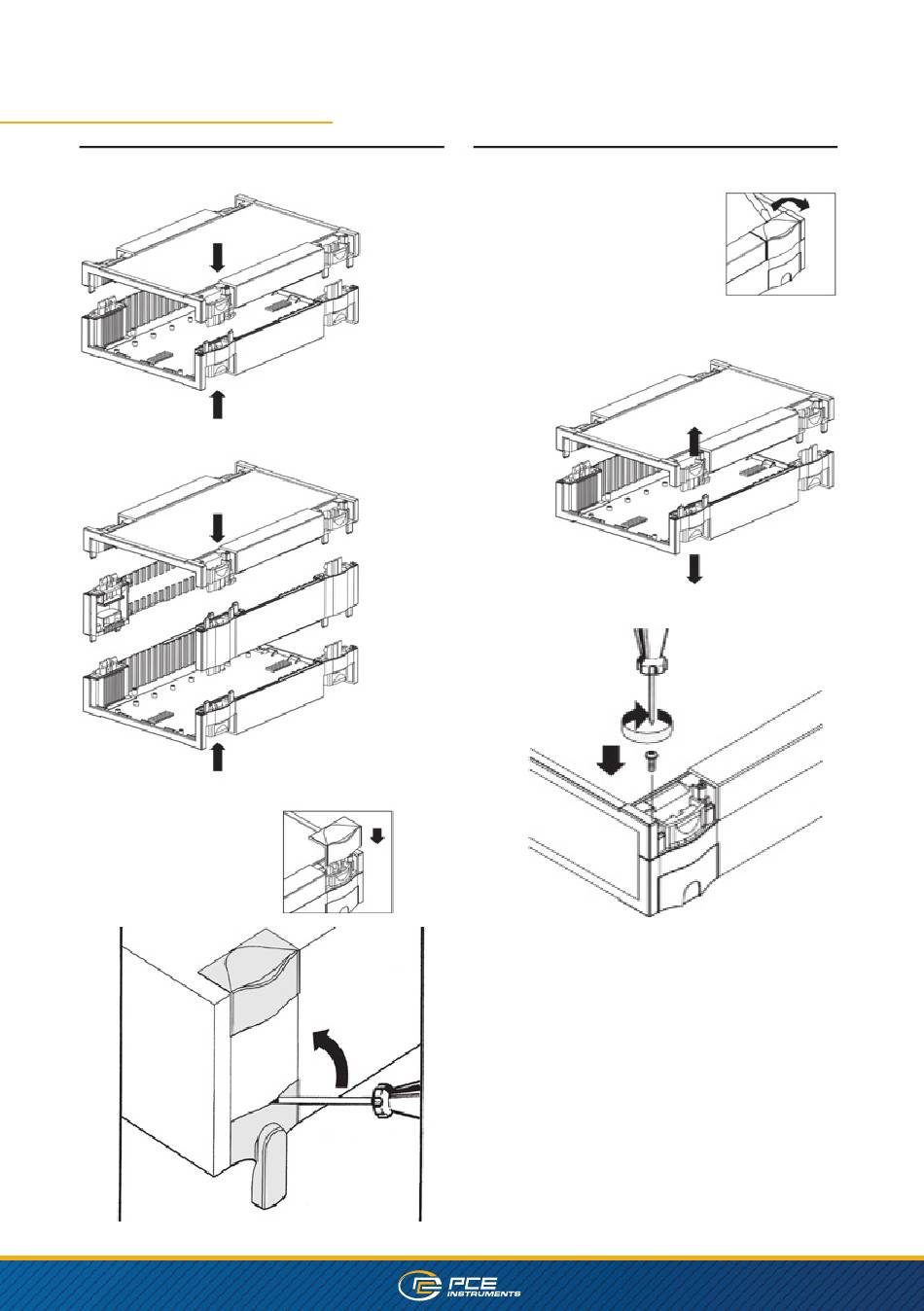 PCE INSTRUMENTS