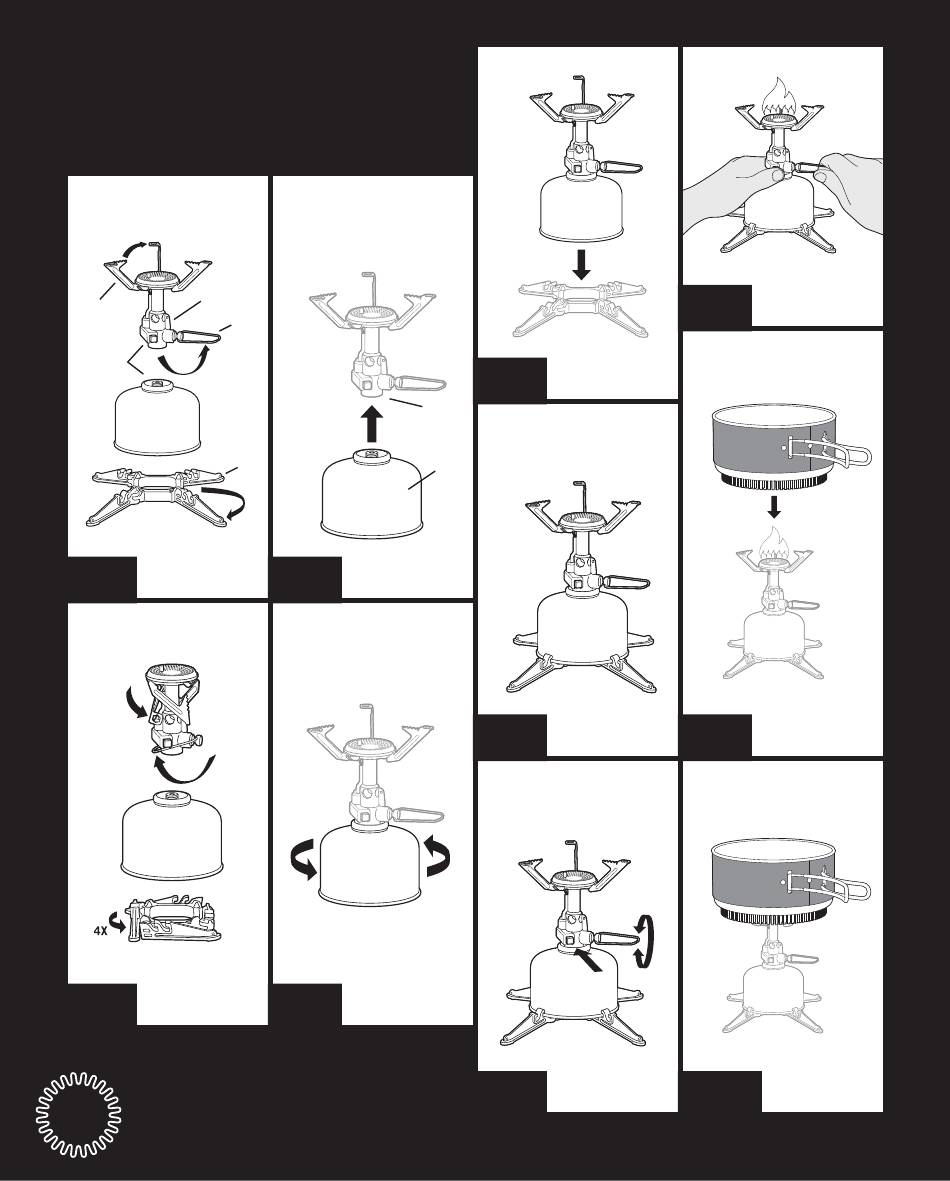 4X