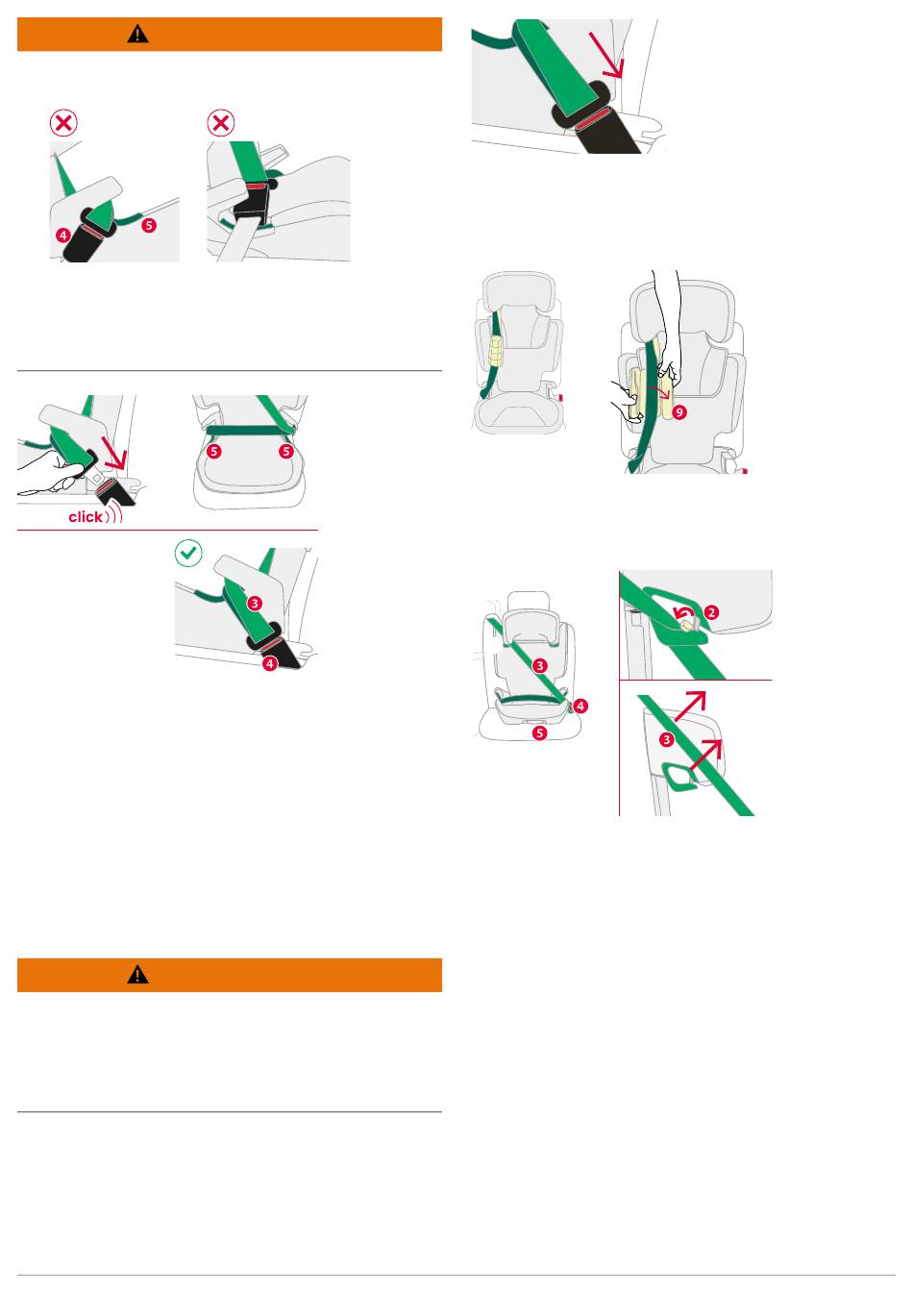 4
5
click
5
5
3
4
9
2
3
4
5
3