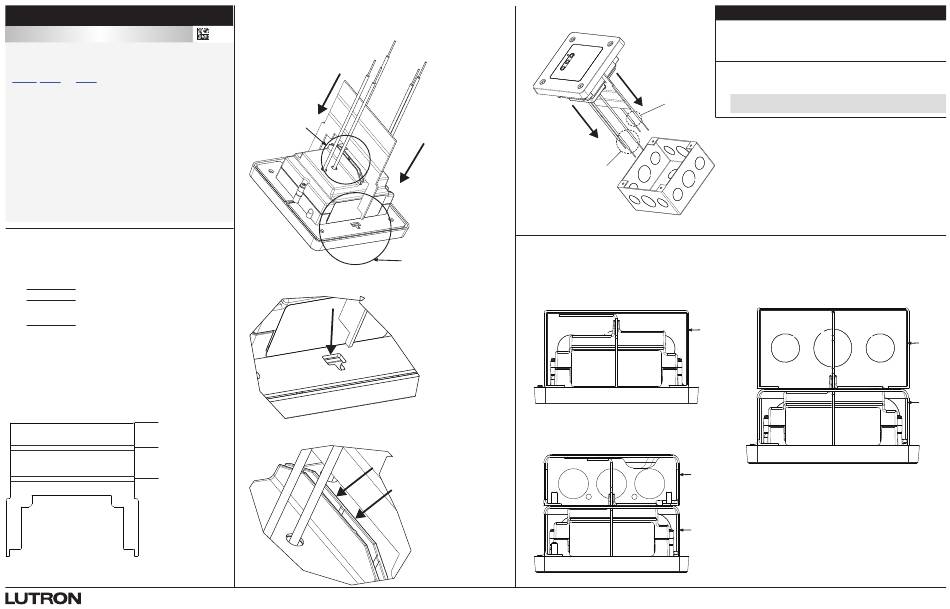 LUTRON