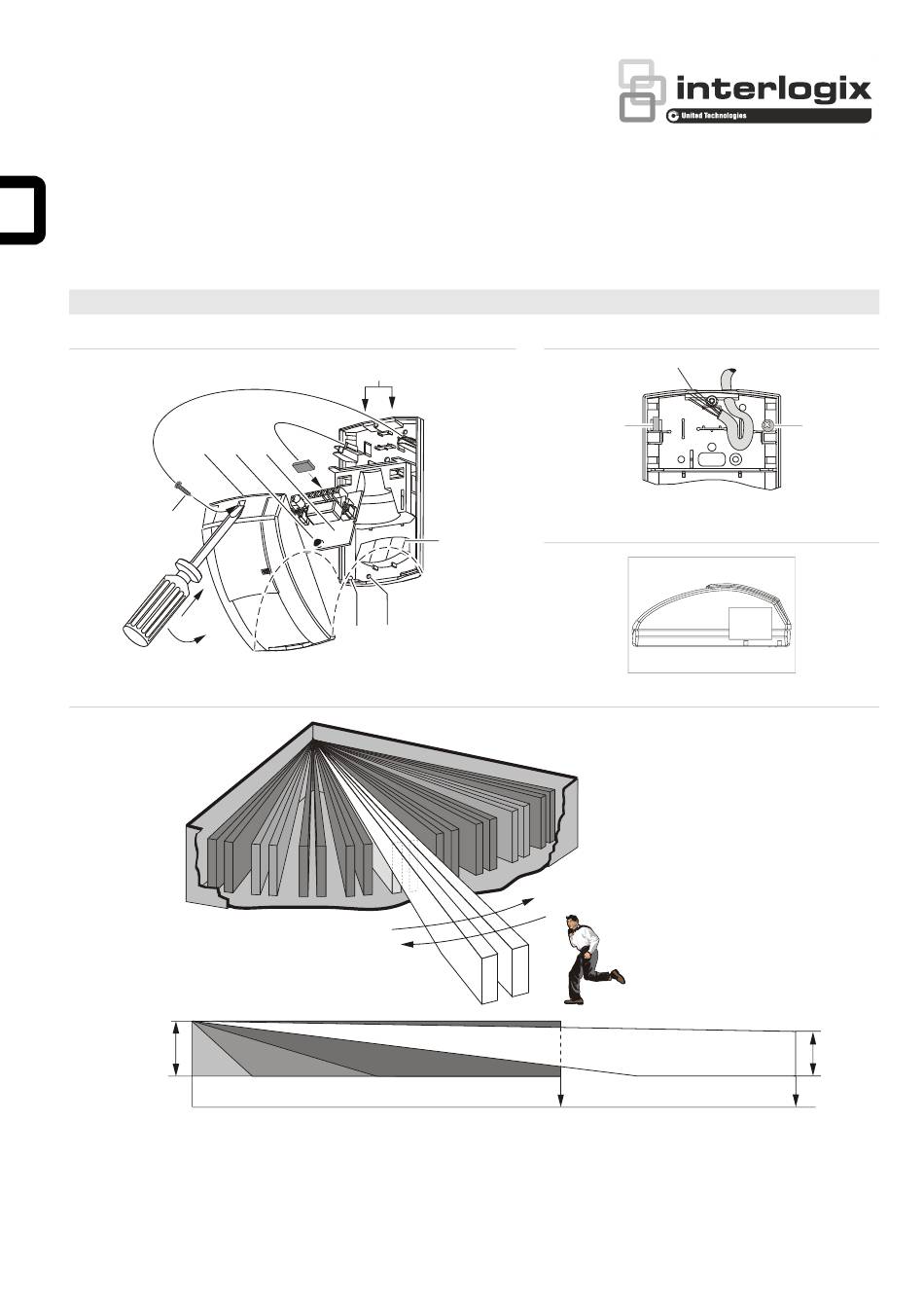 interlogix
United Technologies