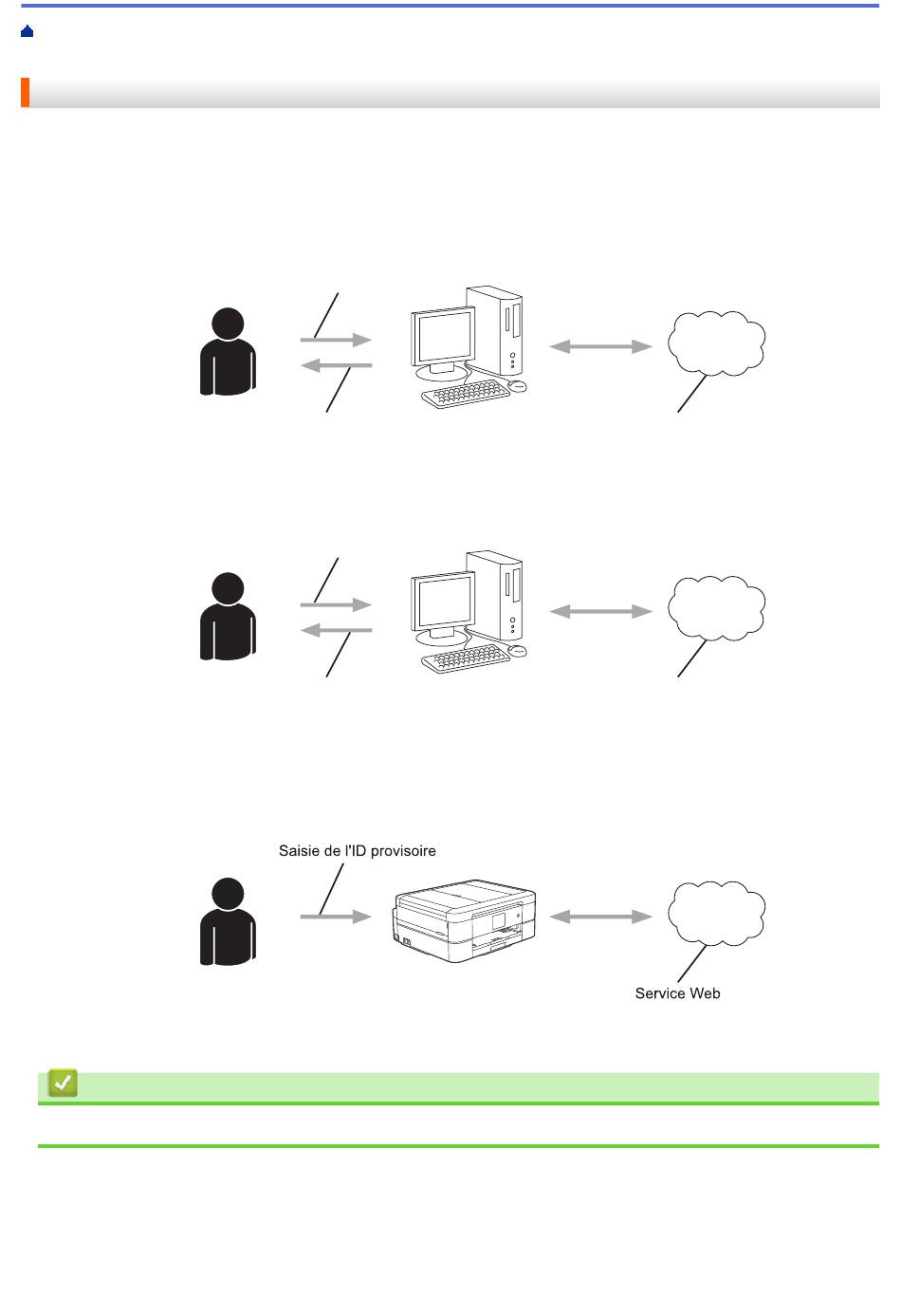 Saisie de l'ID provisoire

Service Web