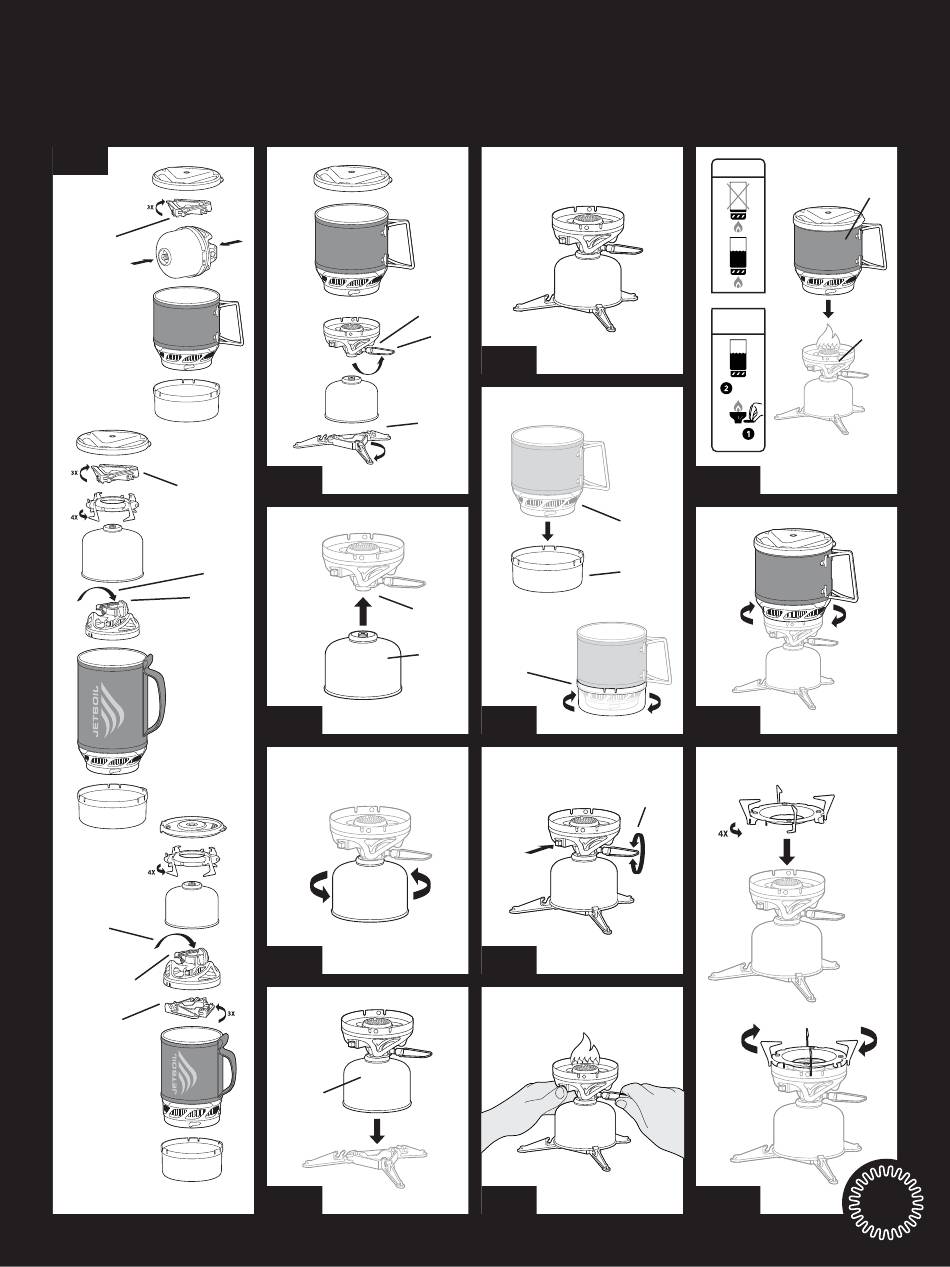 3X

3X

4X

JETBOIL

4X

3X

JETBOIL

2

1

4X