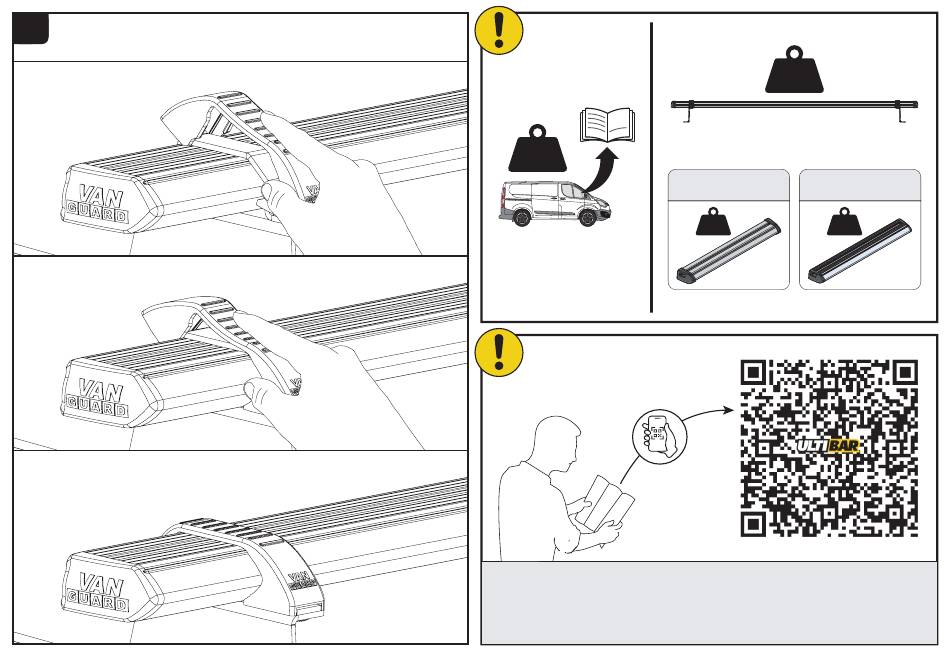 VAN GUARD

VAN GUARD

VAN GUARD

ULTIBAR