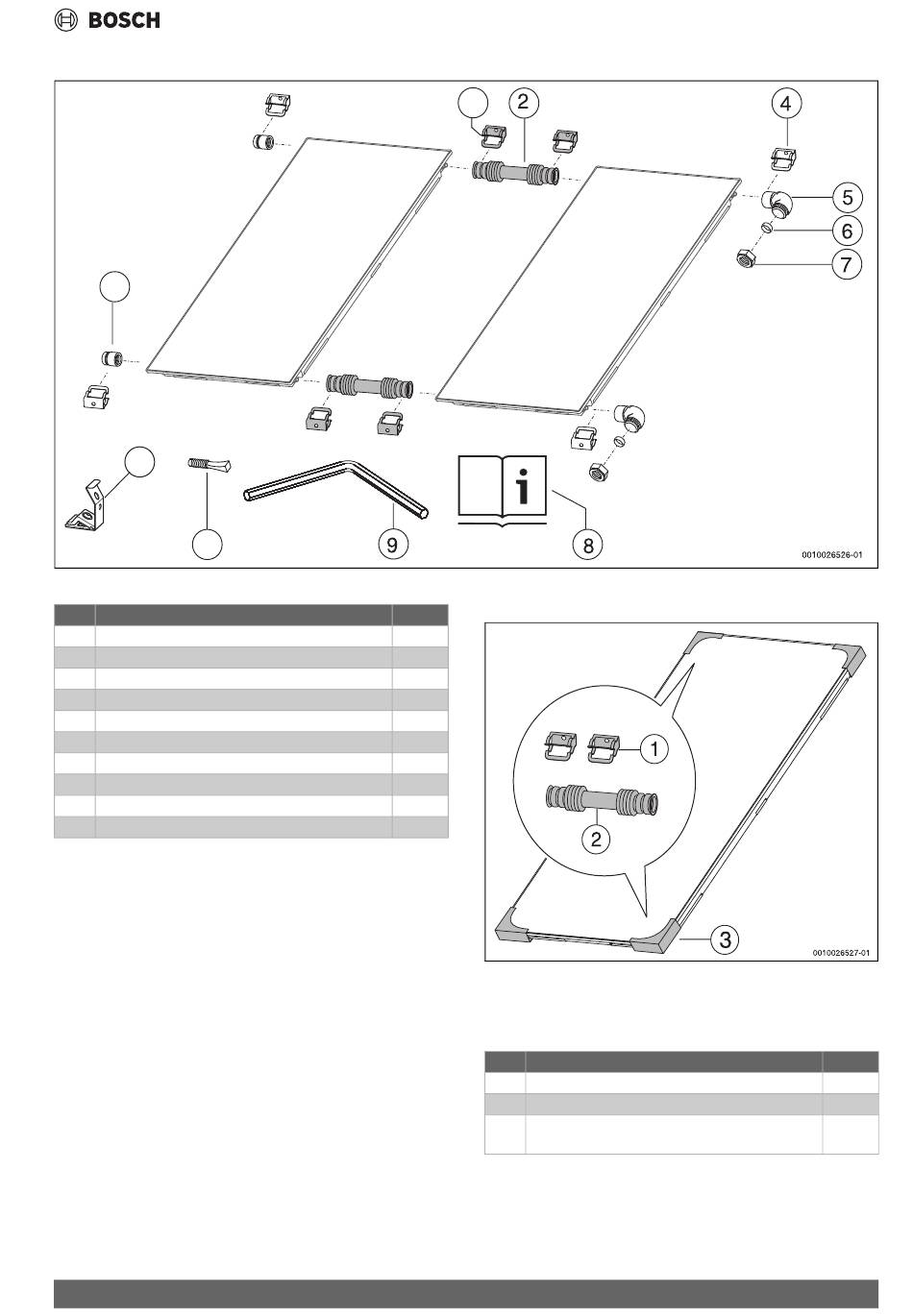 BOSCH

2
4
5
6
7
9
8
0010026526-01

1
2
3
0010026527-01