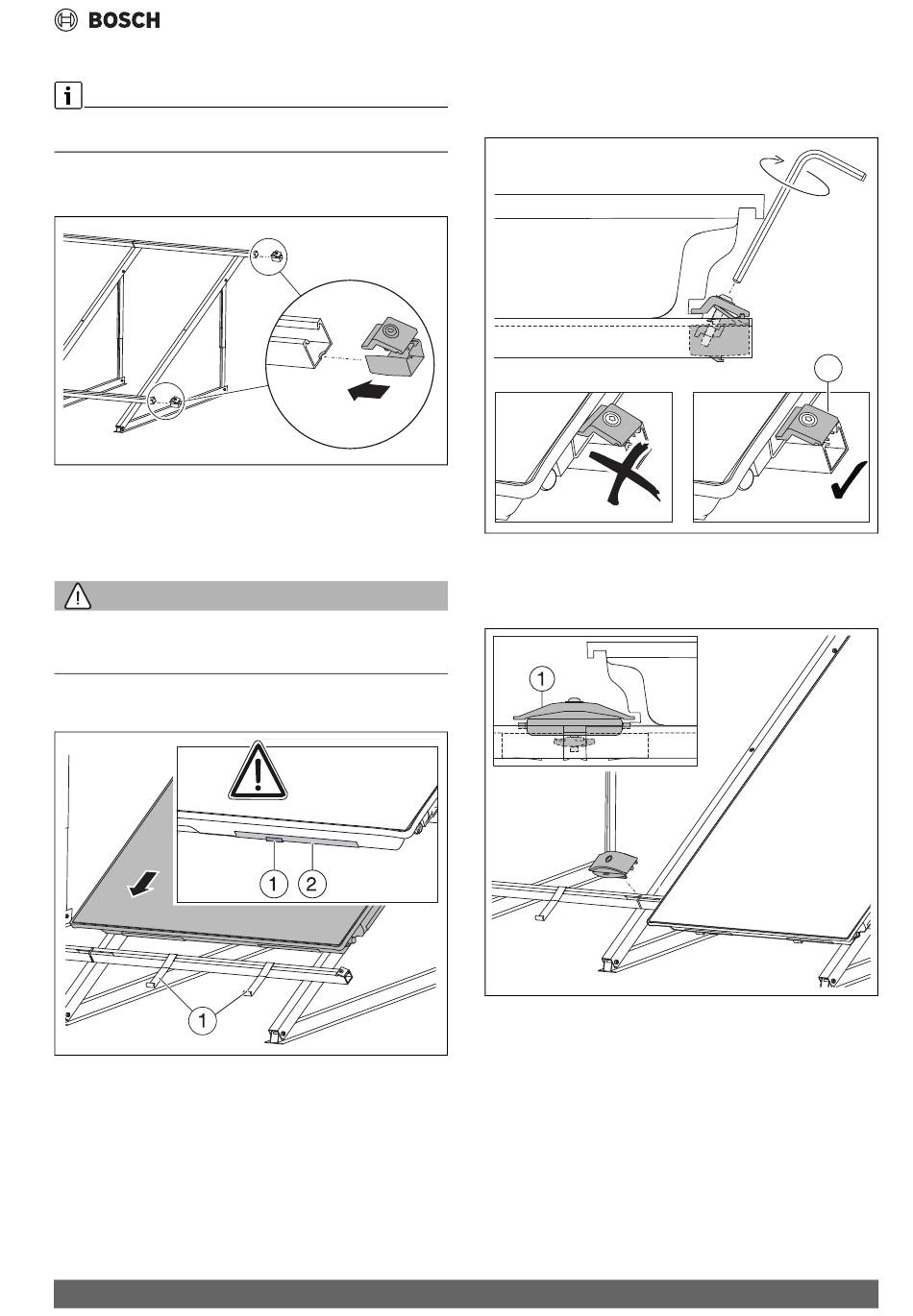 BOSCH

1

1 2

1

1