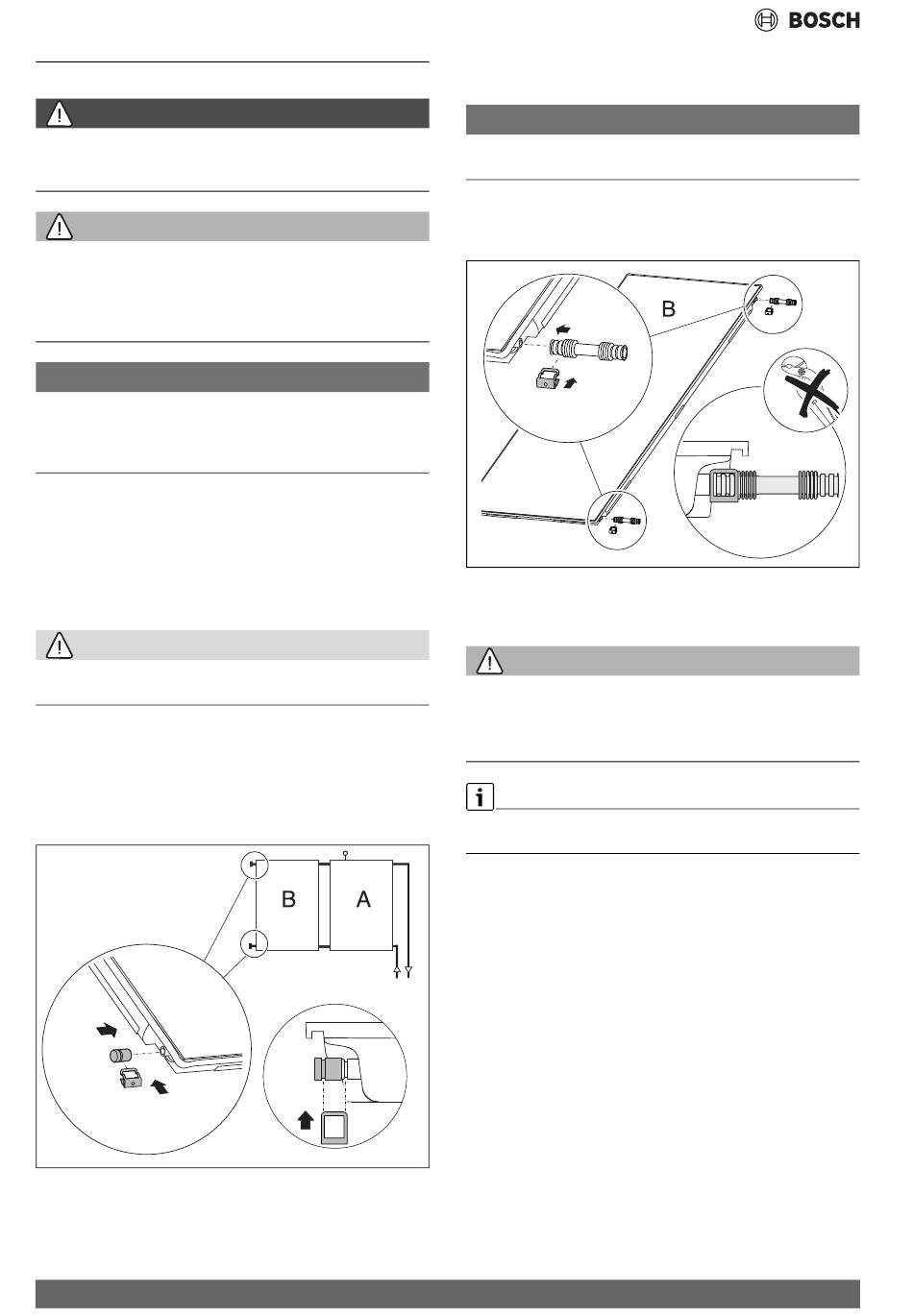 BOSCH

B

B

A