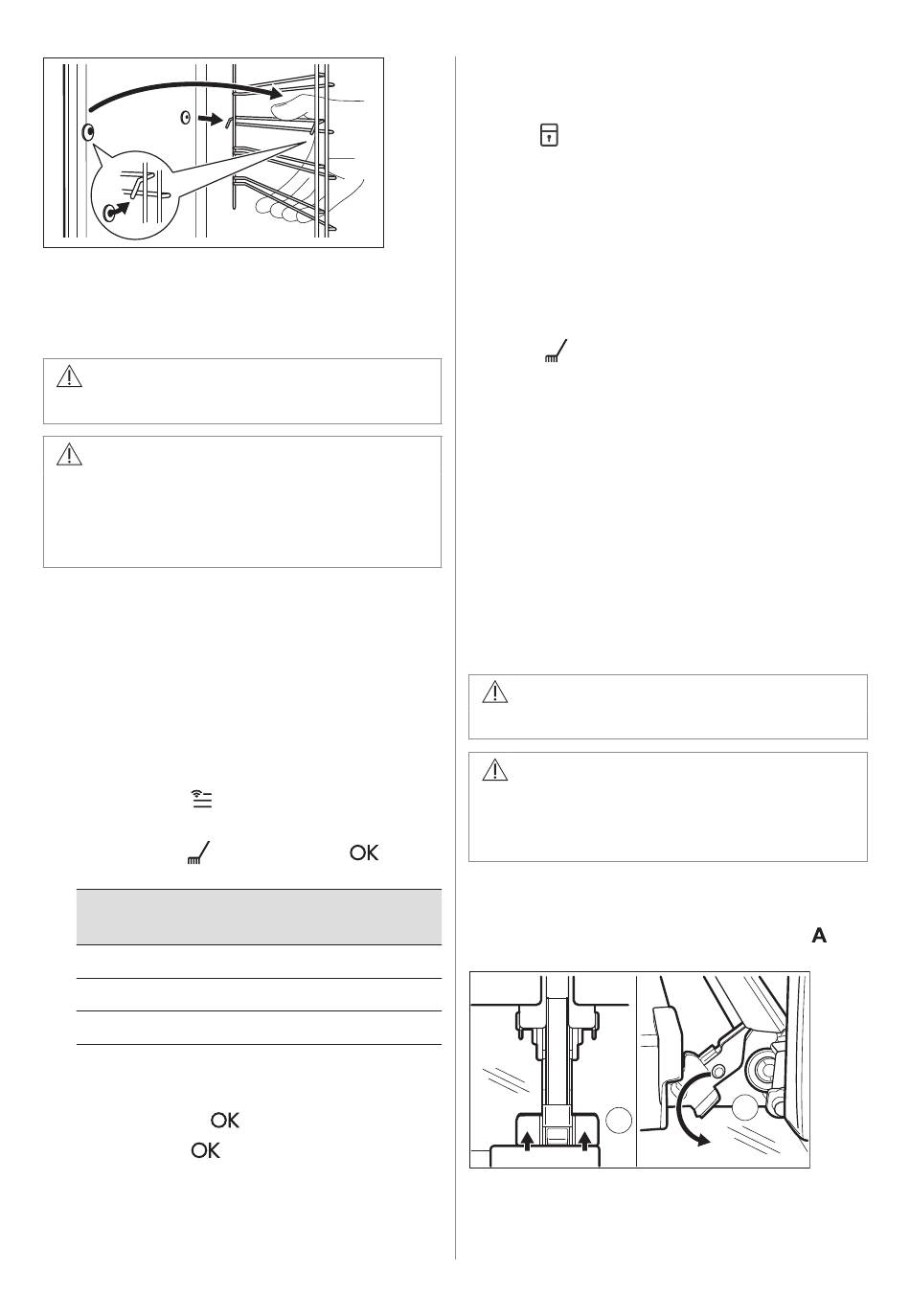 OK

OK

OK

A