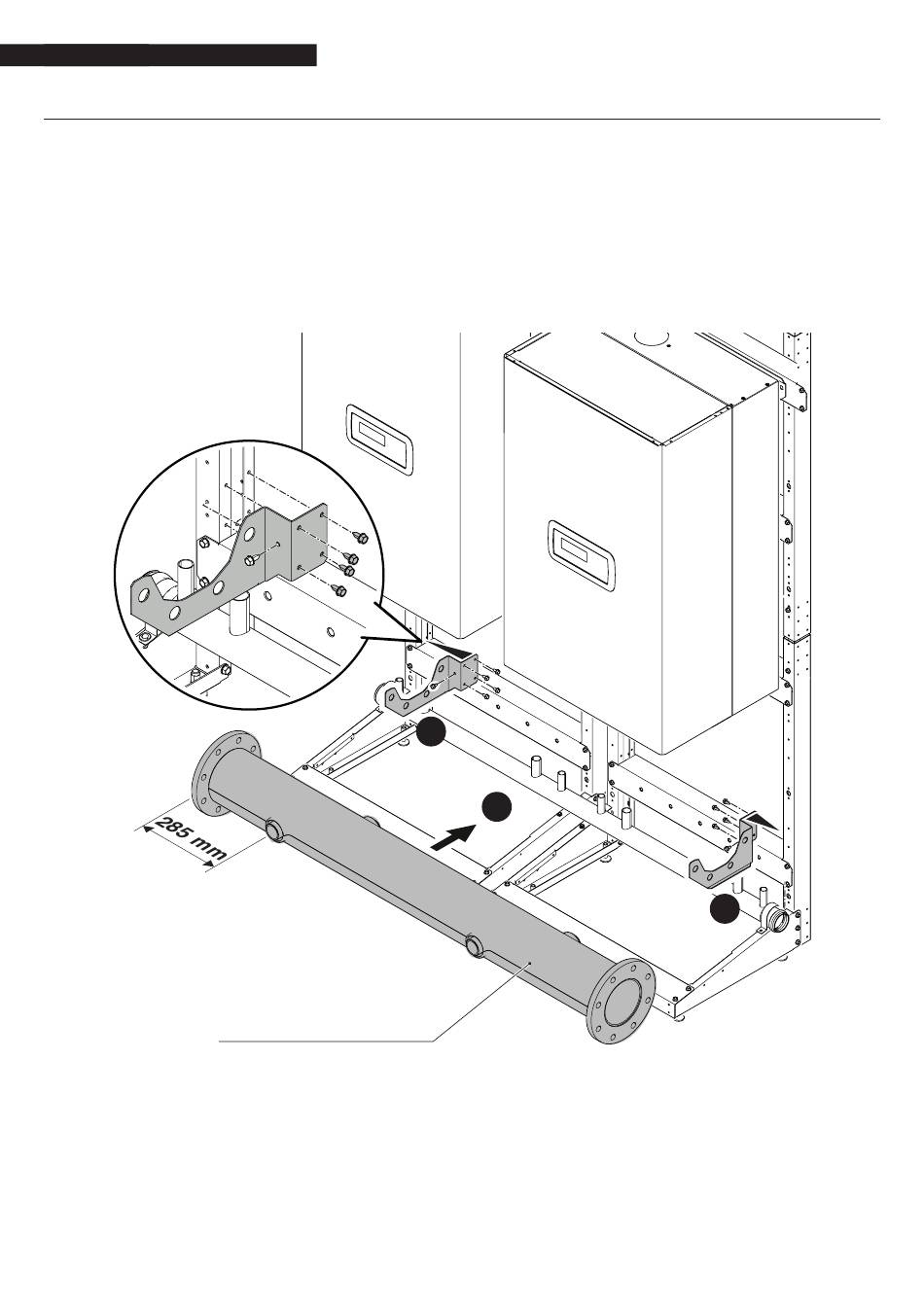 285 mm