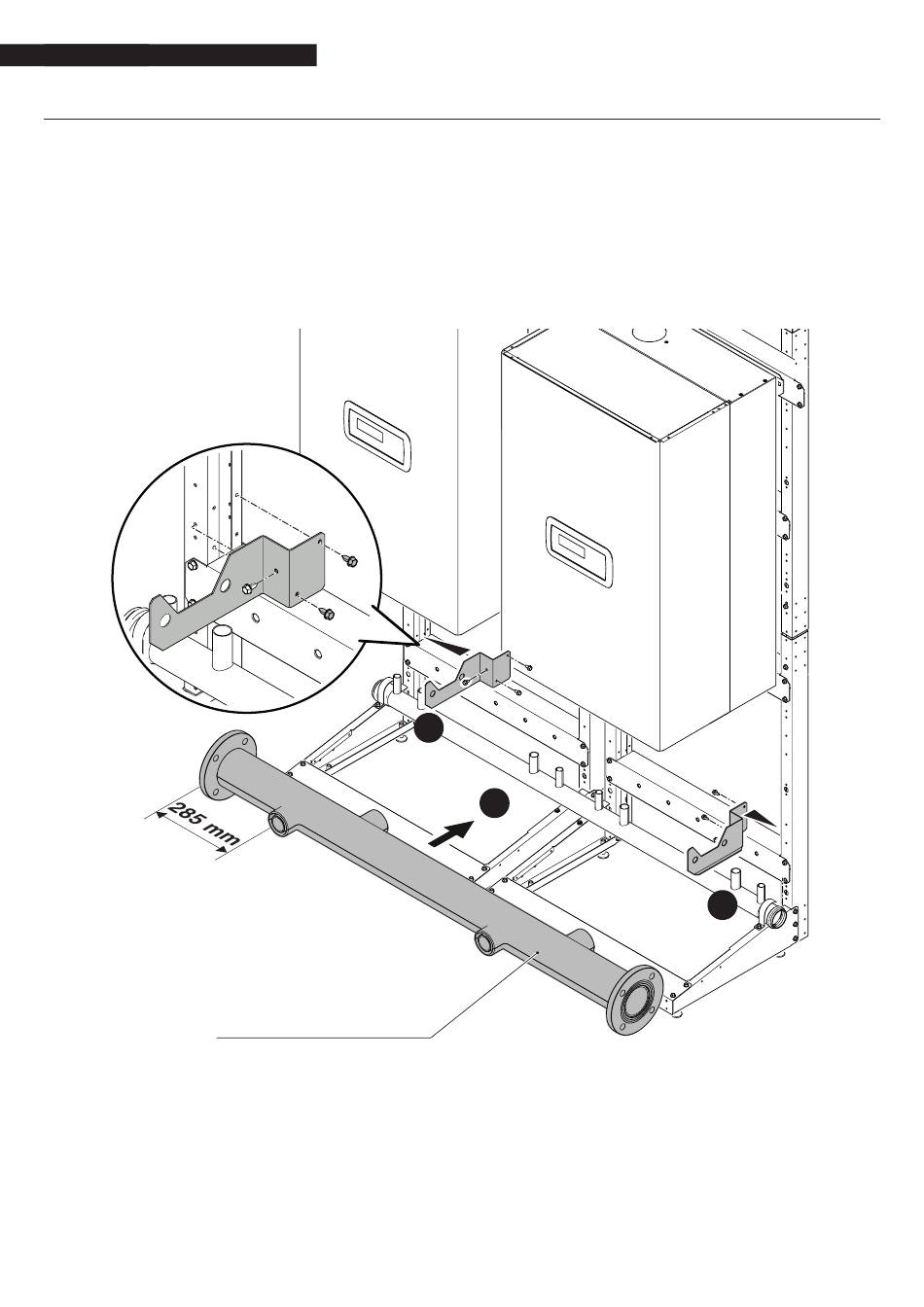 285 mm