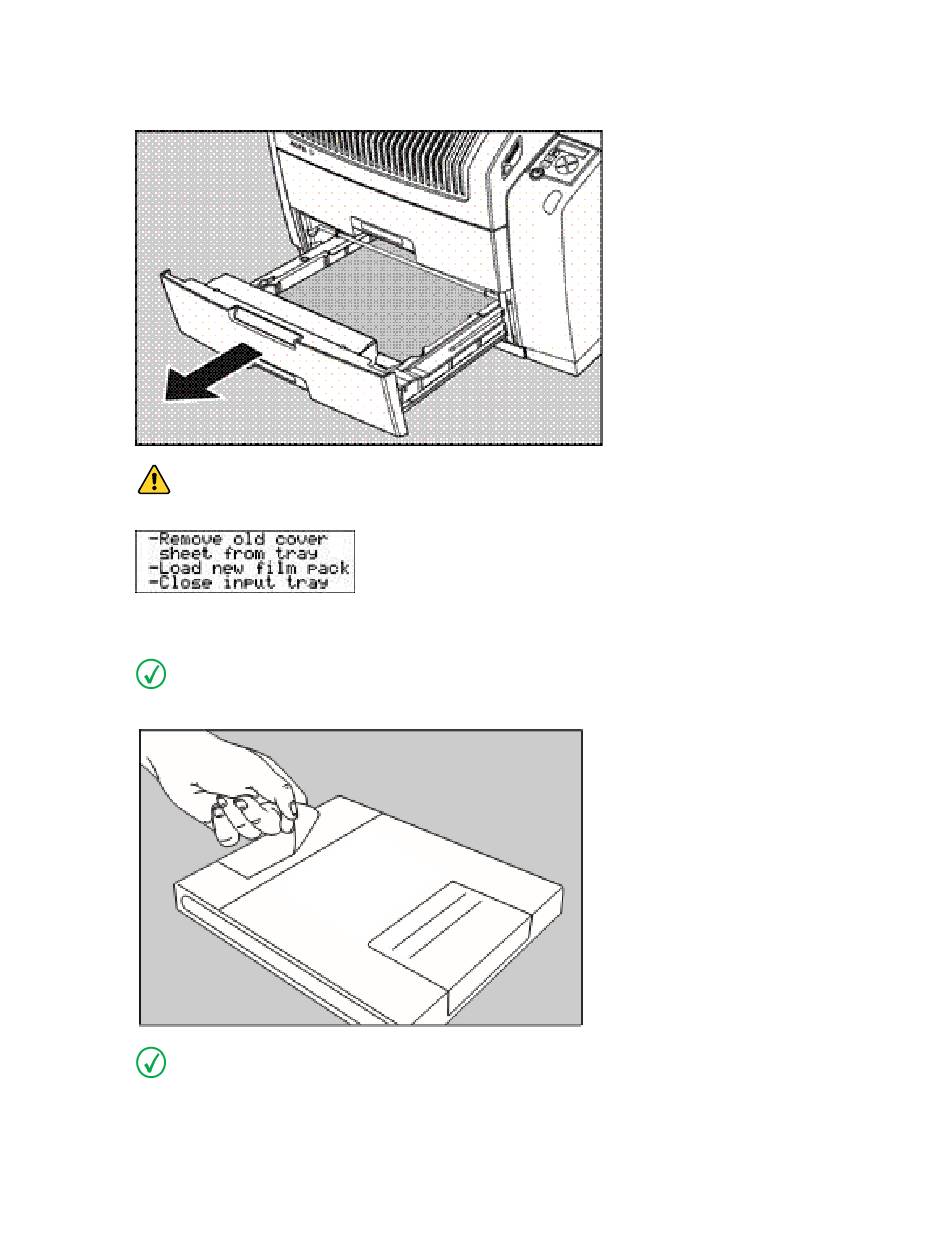 -Remove old cover
 sheet from tray
-Load new film pack
-Close input tray