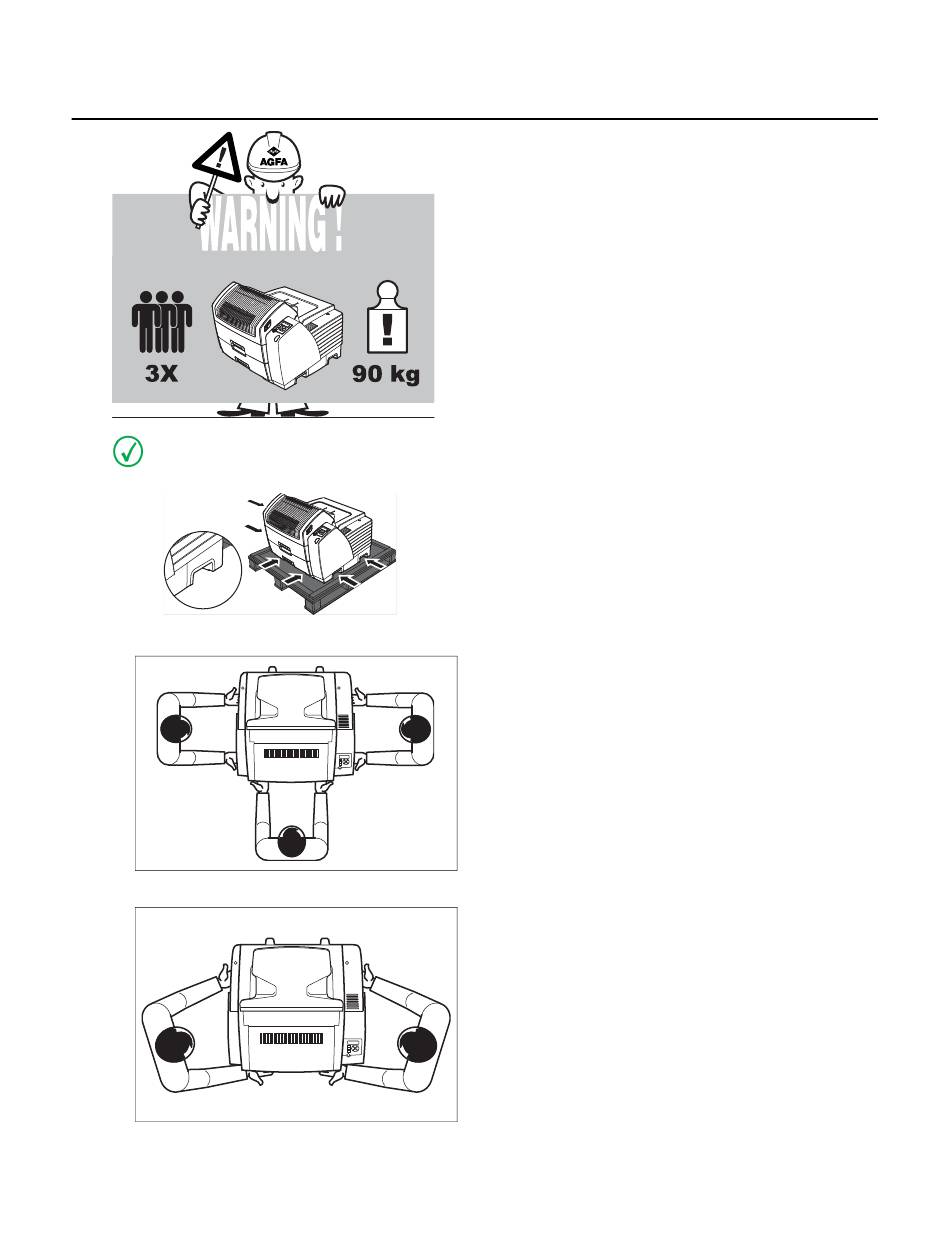 AGFA

WARNING !

3X

90 kg