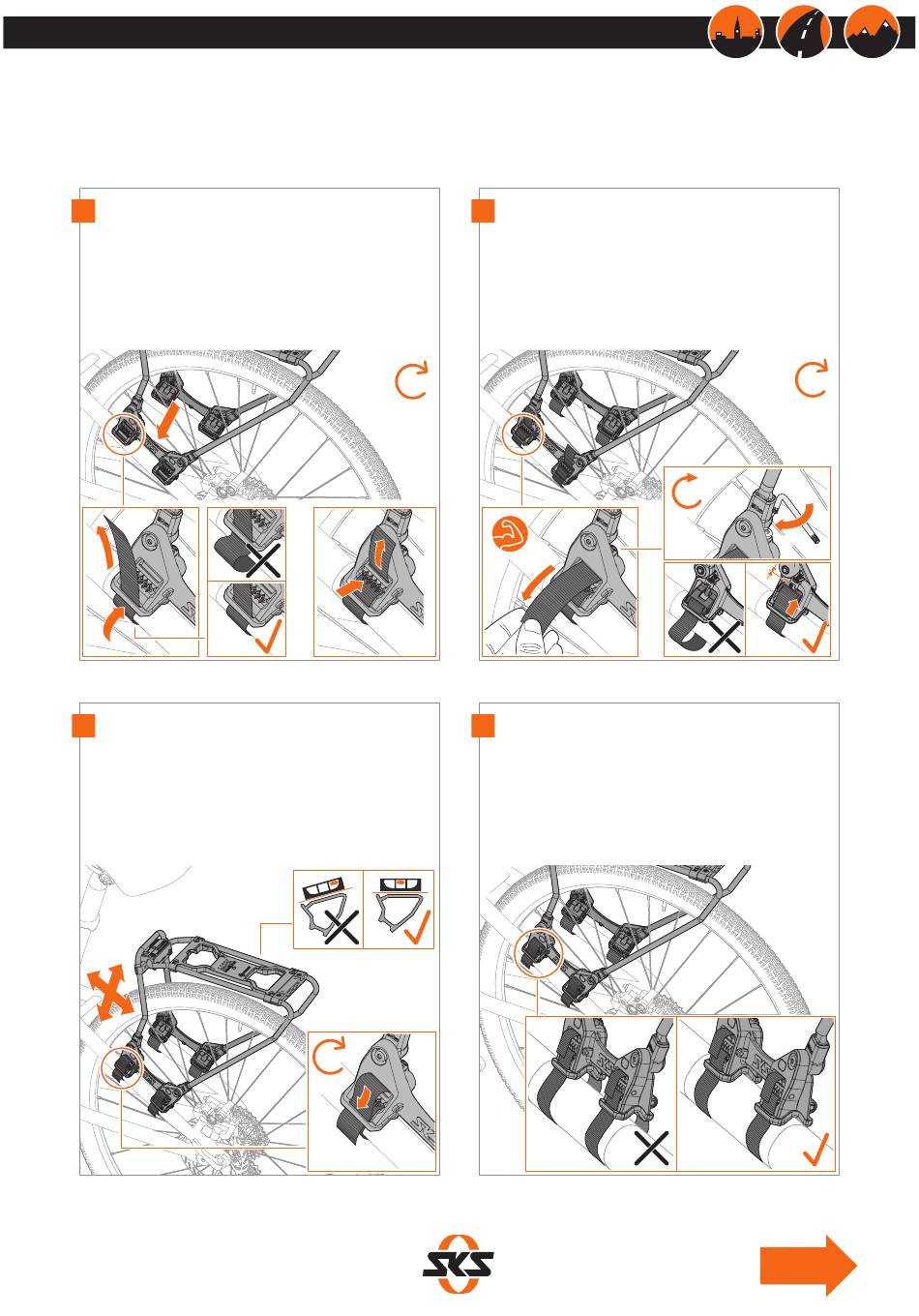 SKS