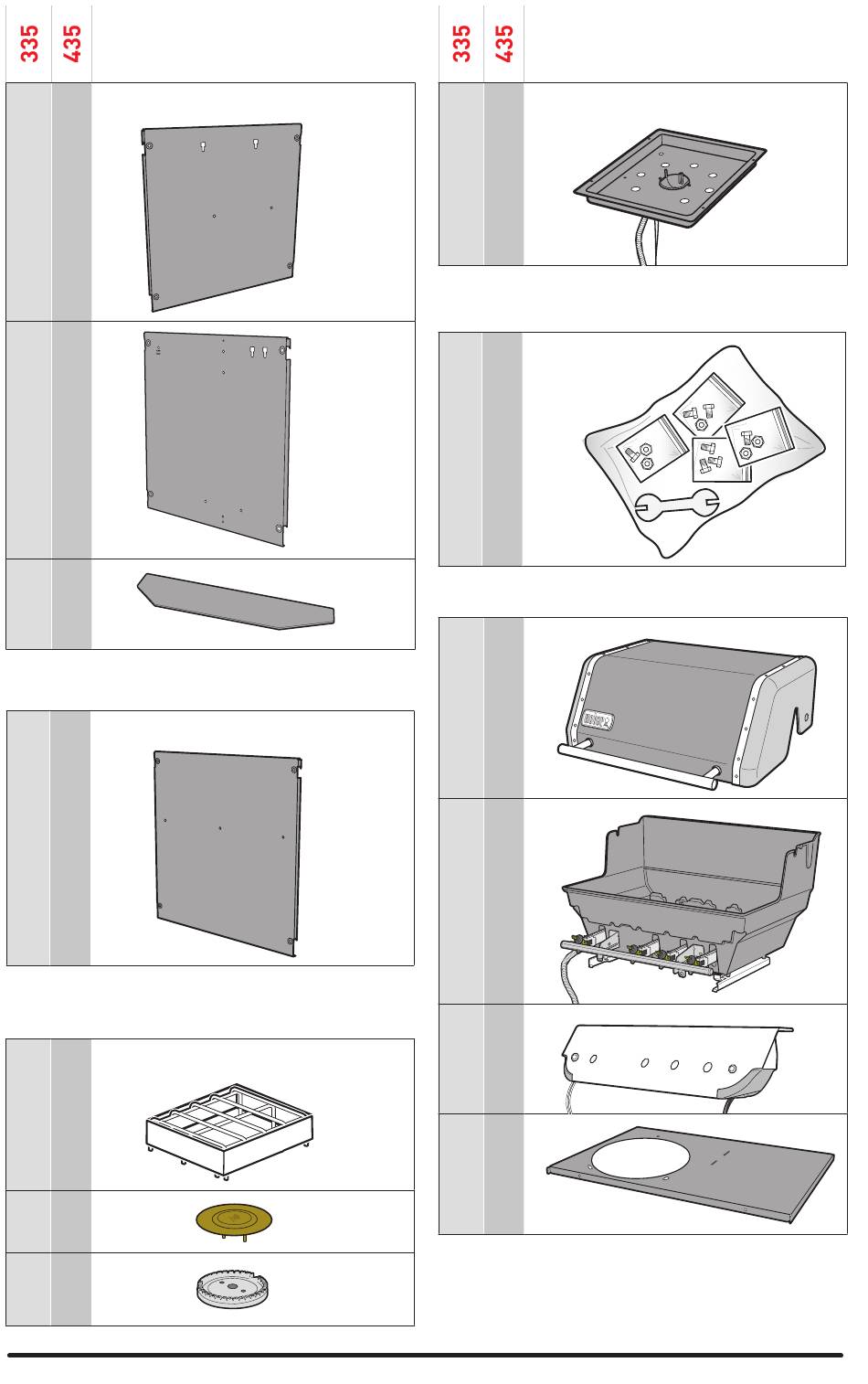 335 435

335 435