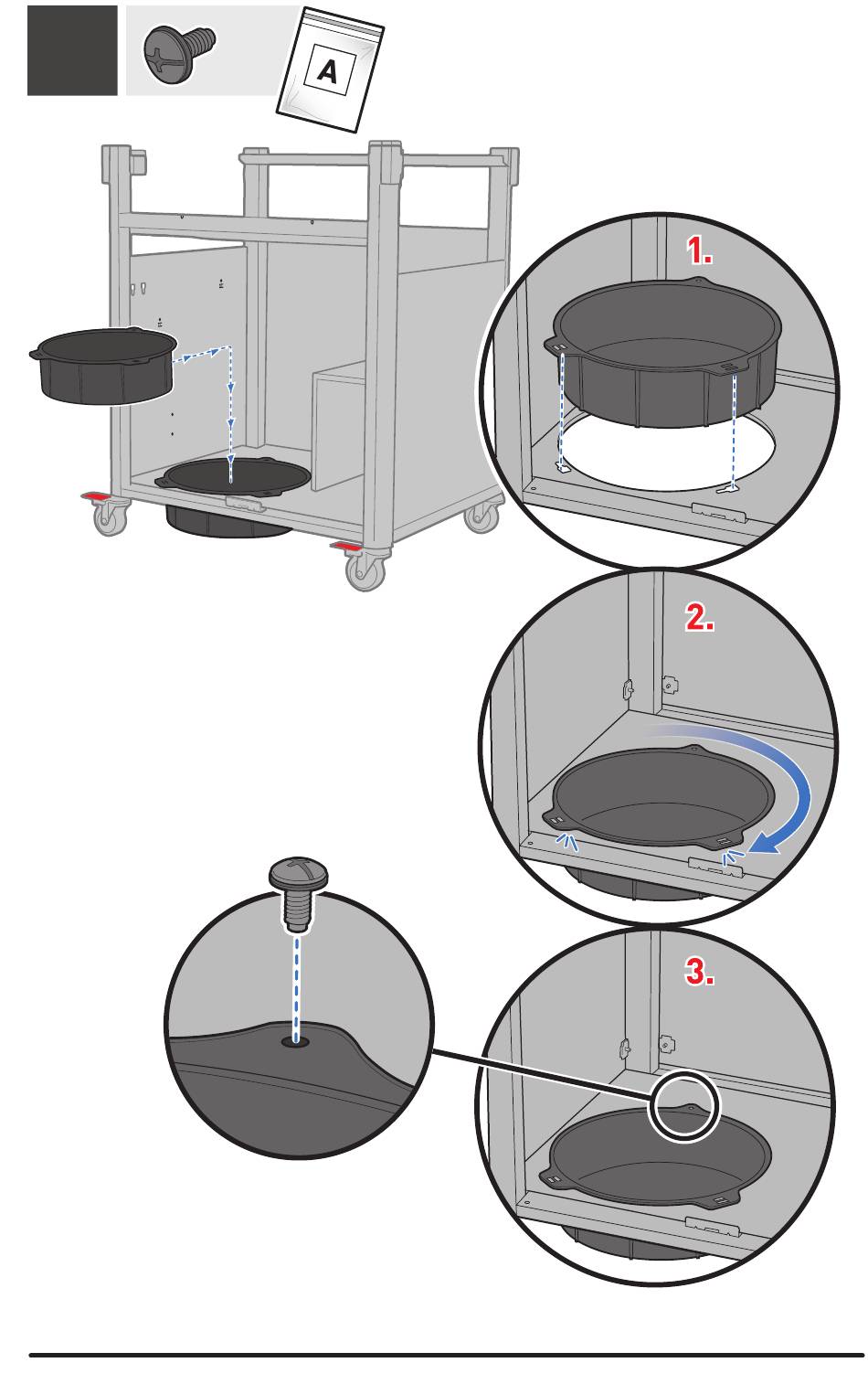 A

1.

2.

3.