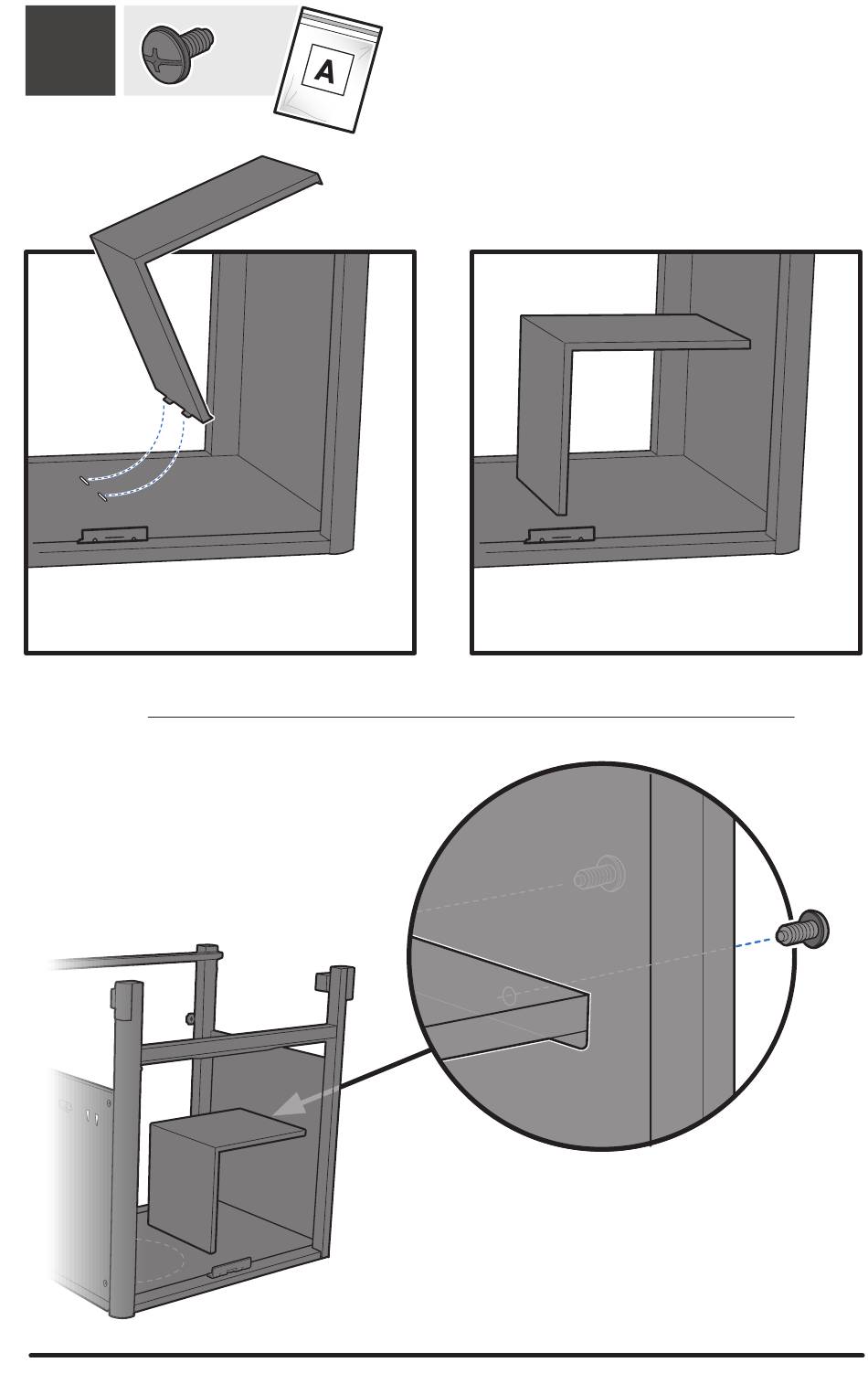 A