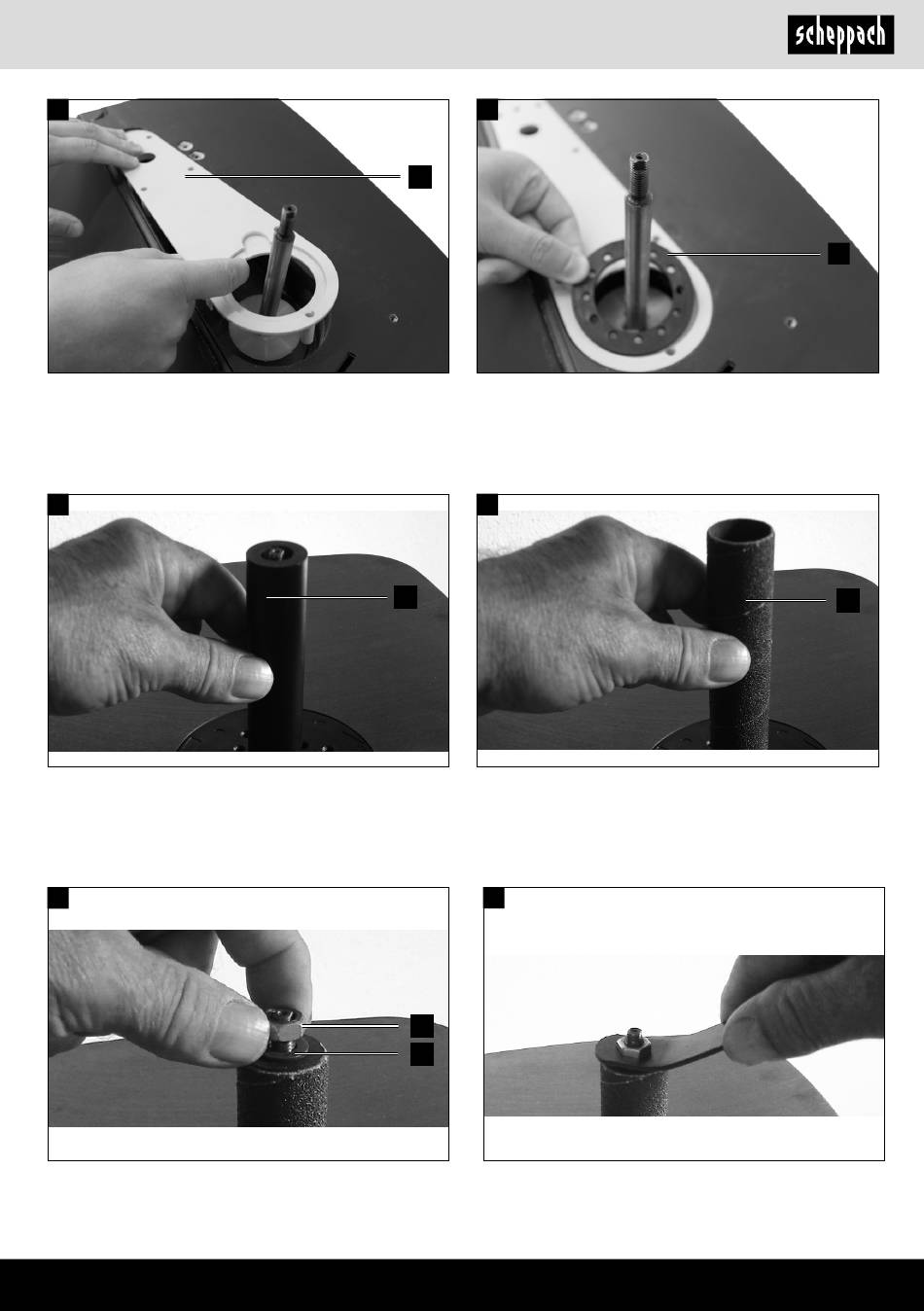 scheppach