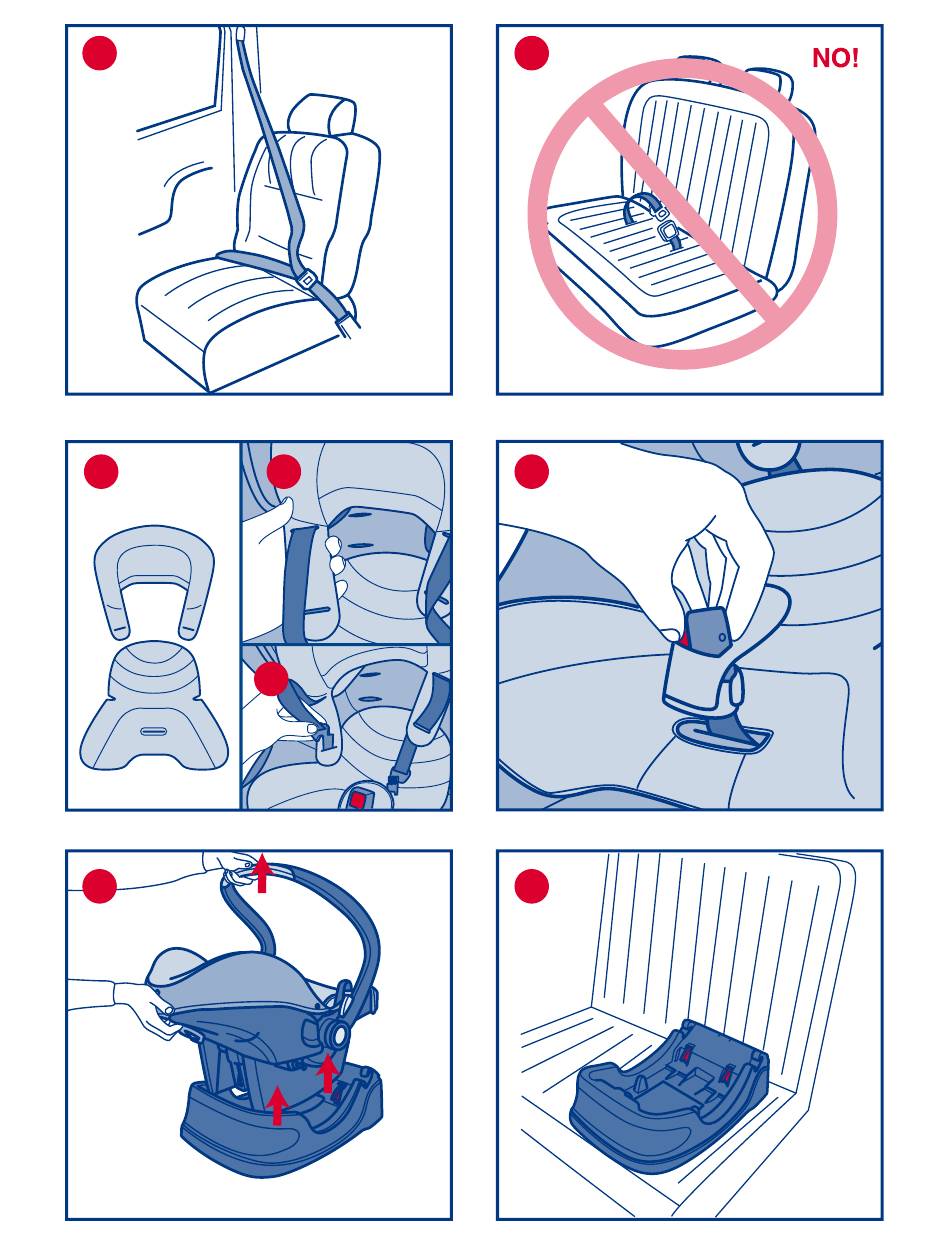 NO!