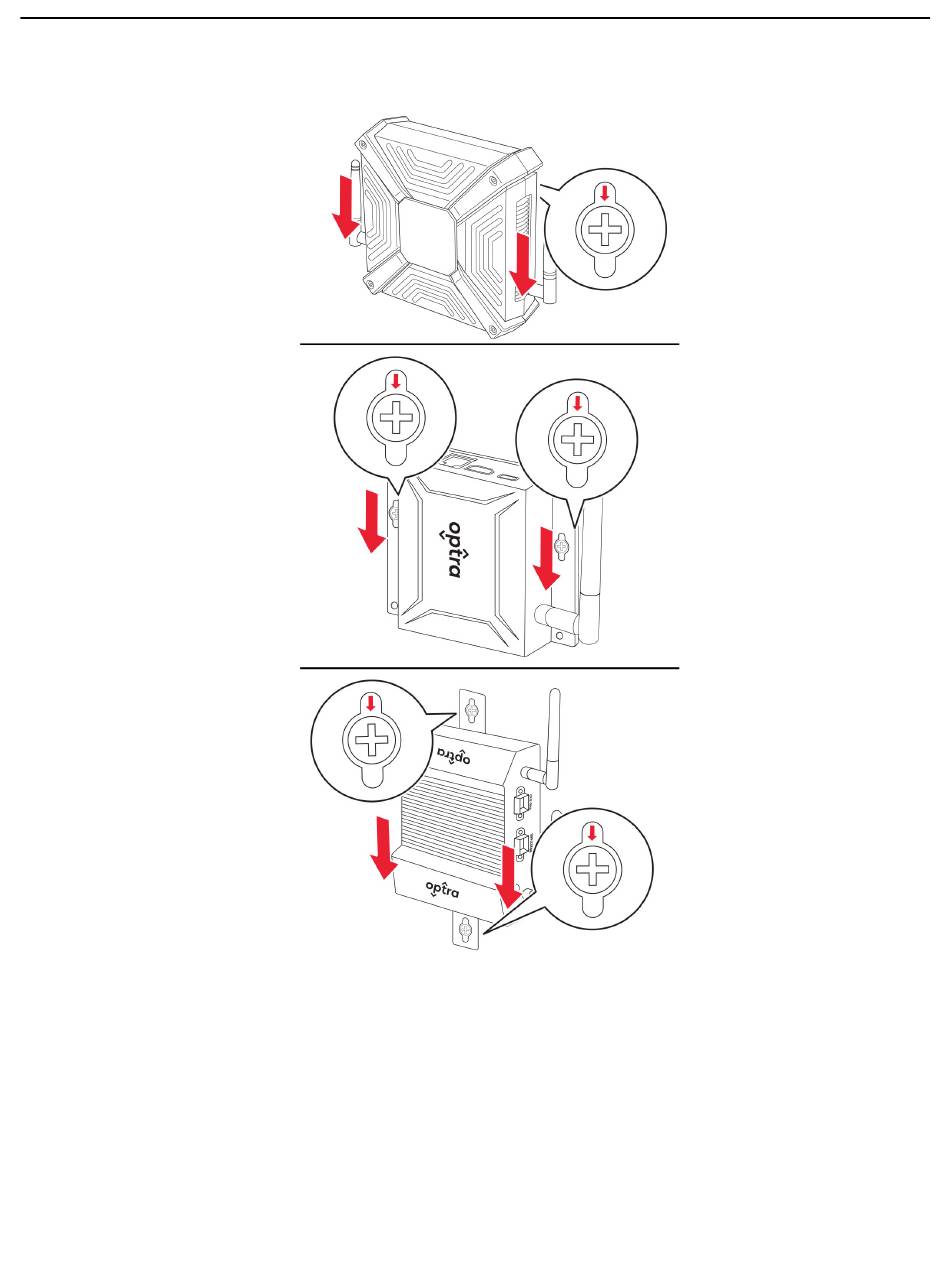 optra

optra

optra