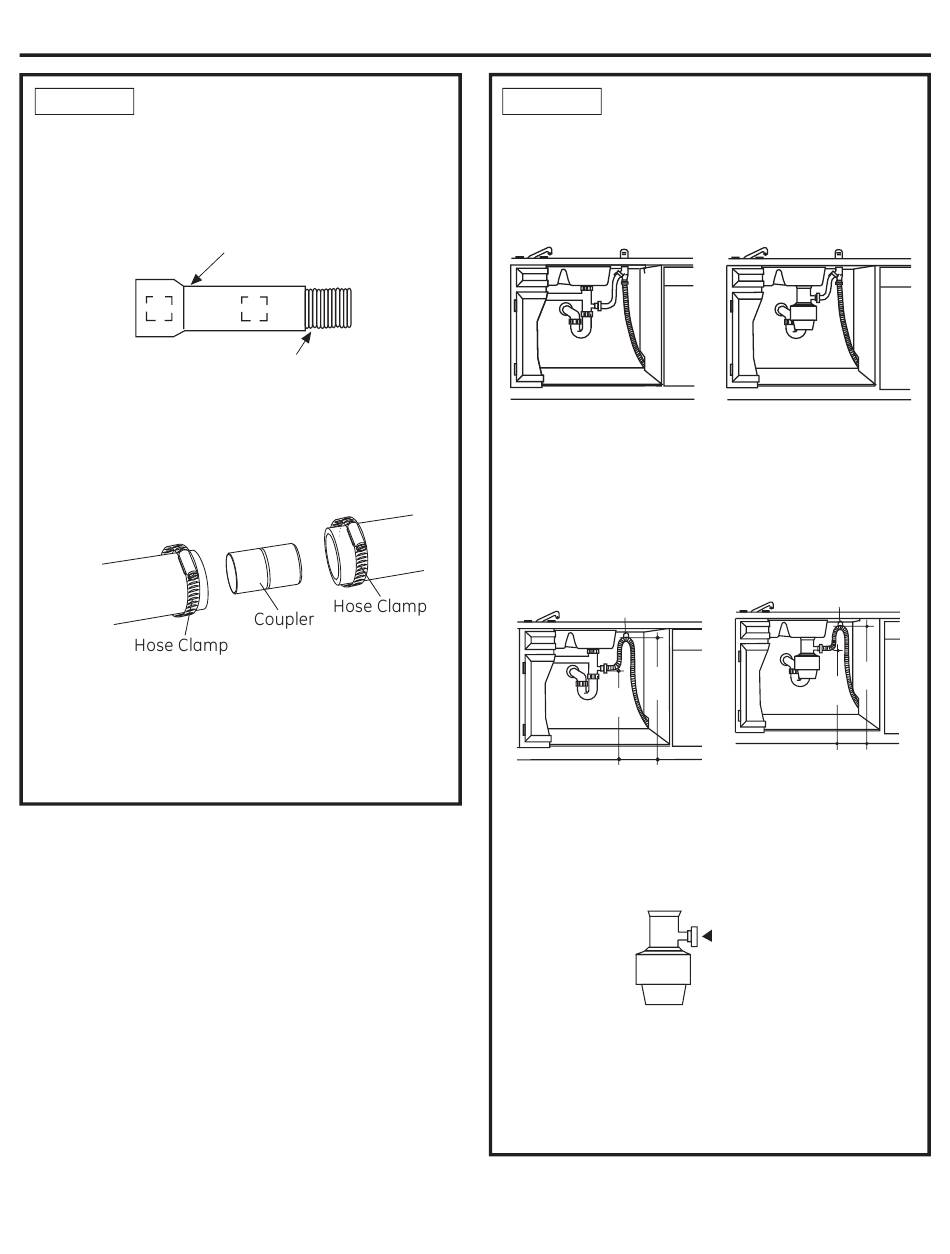 Hose Clamp

Coupler

Hose Clamp