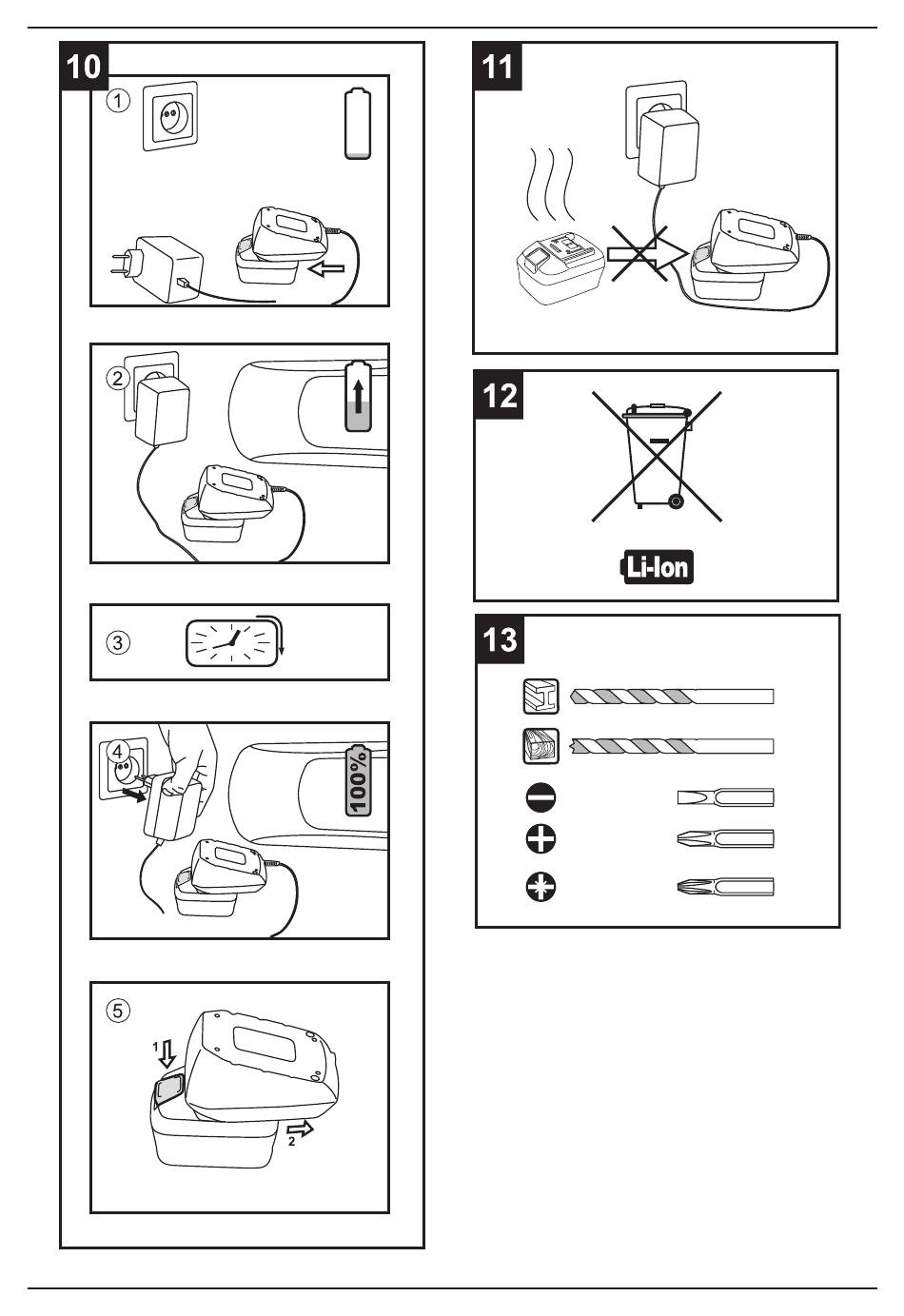 10

①

②

③

④

100%

⑤

1

2

11

12

Li-Ion

13