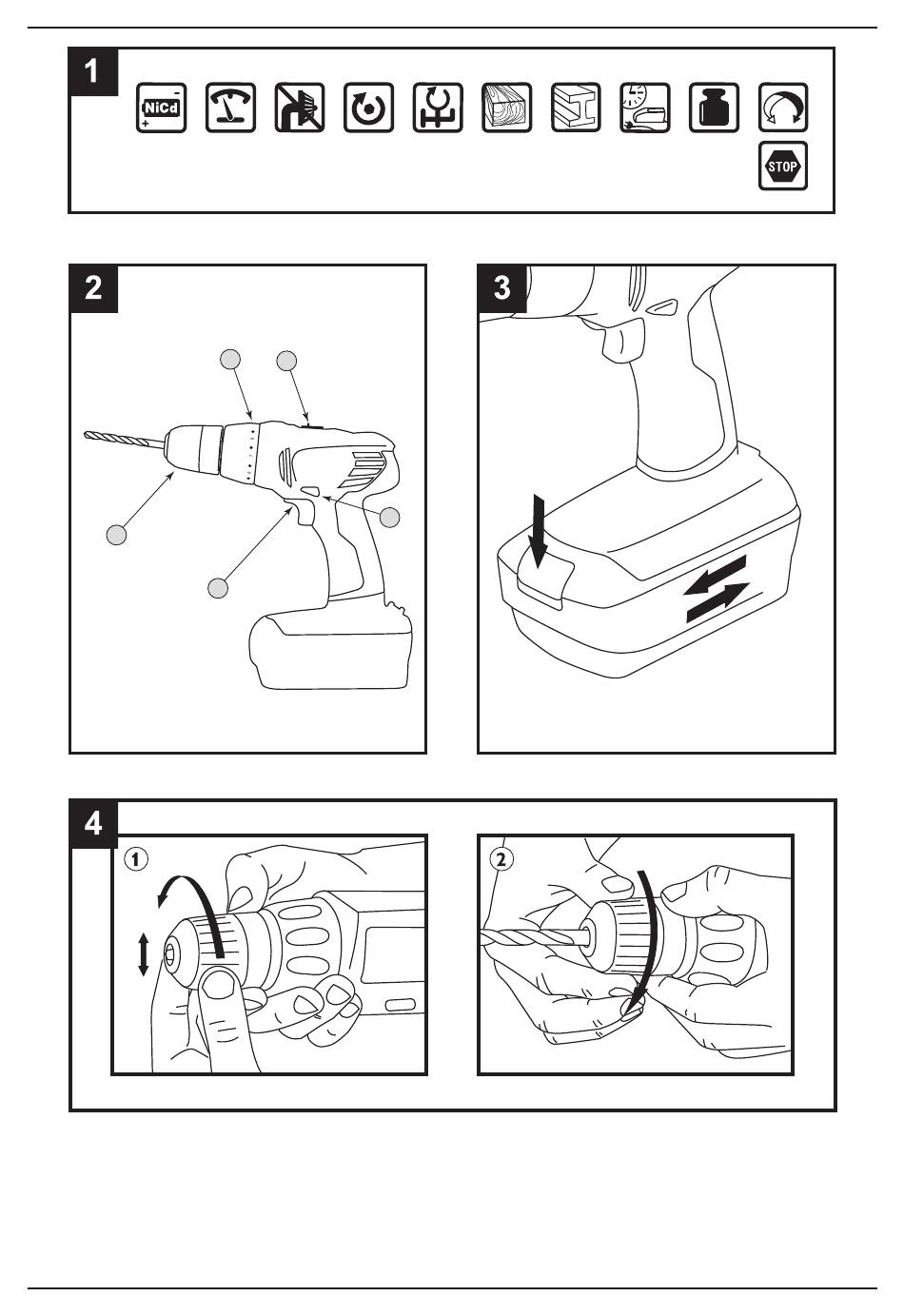 1

NiCd

STOP

2

3

4

1

2