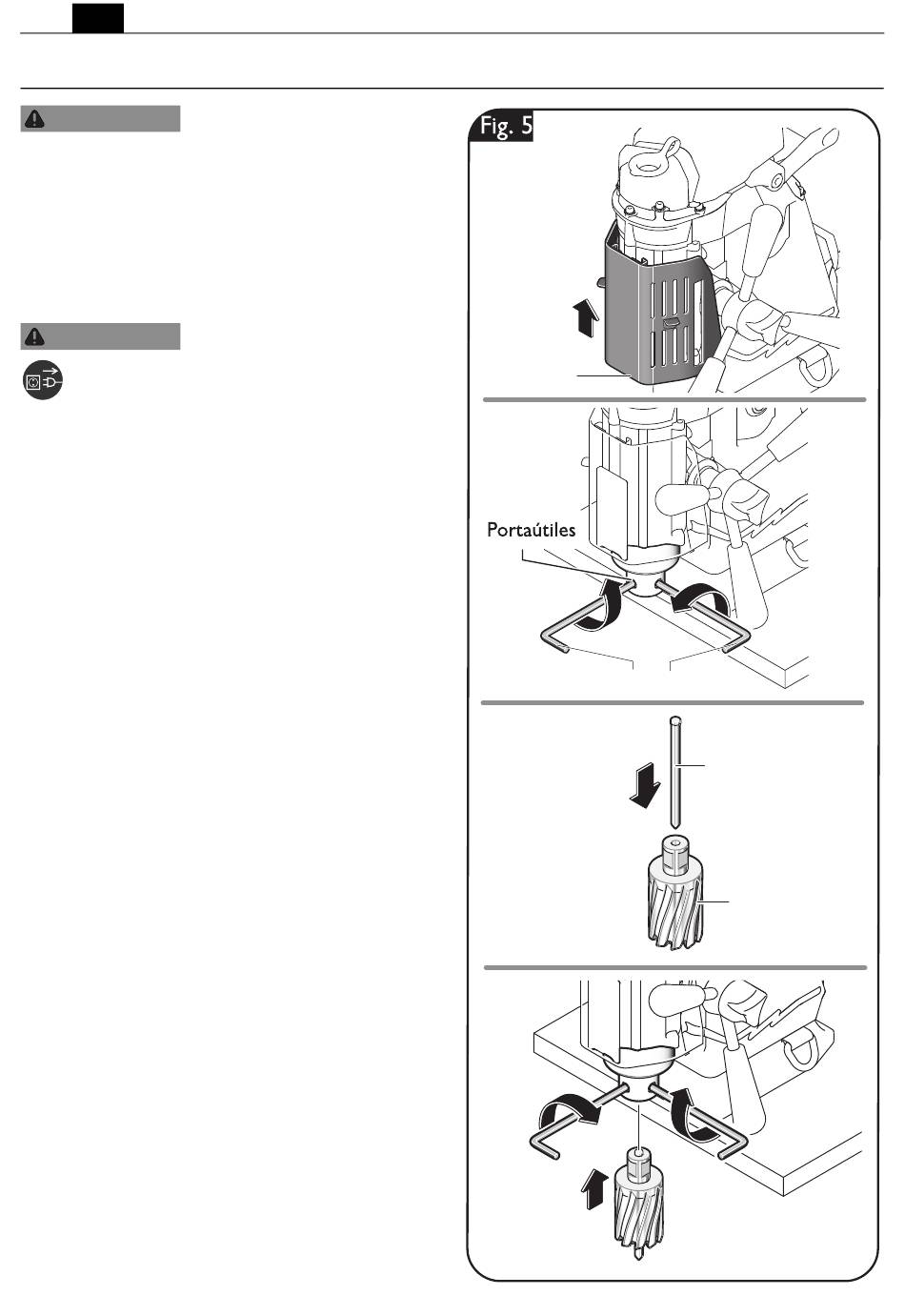 Fig. 5

Portaútiles