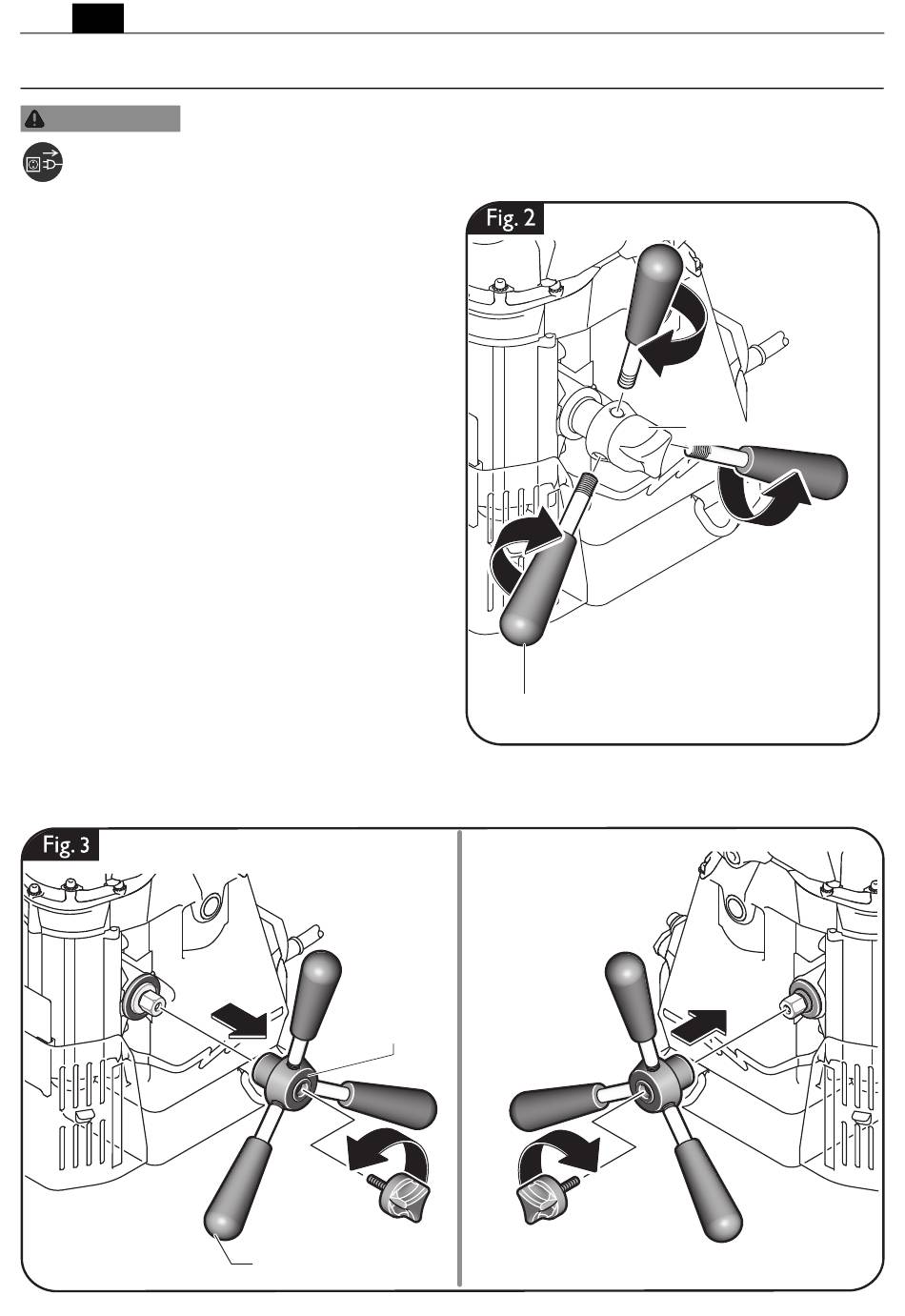 Fig. 2

Fig. 3