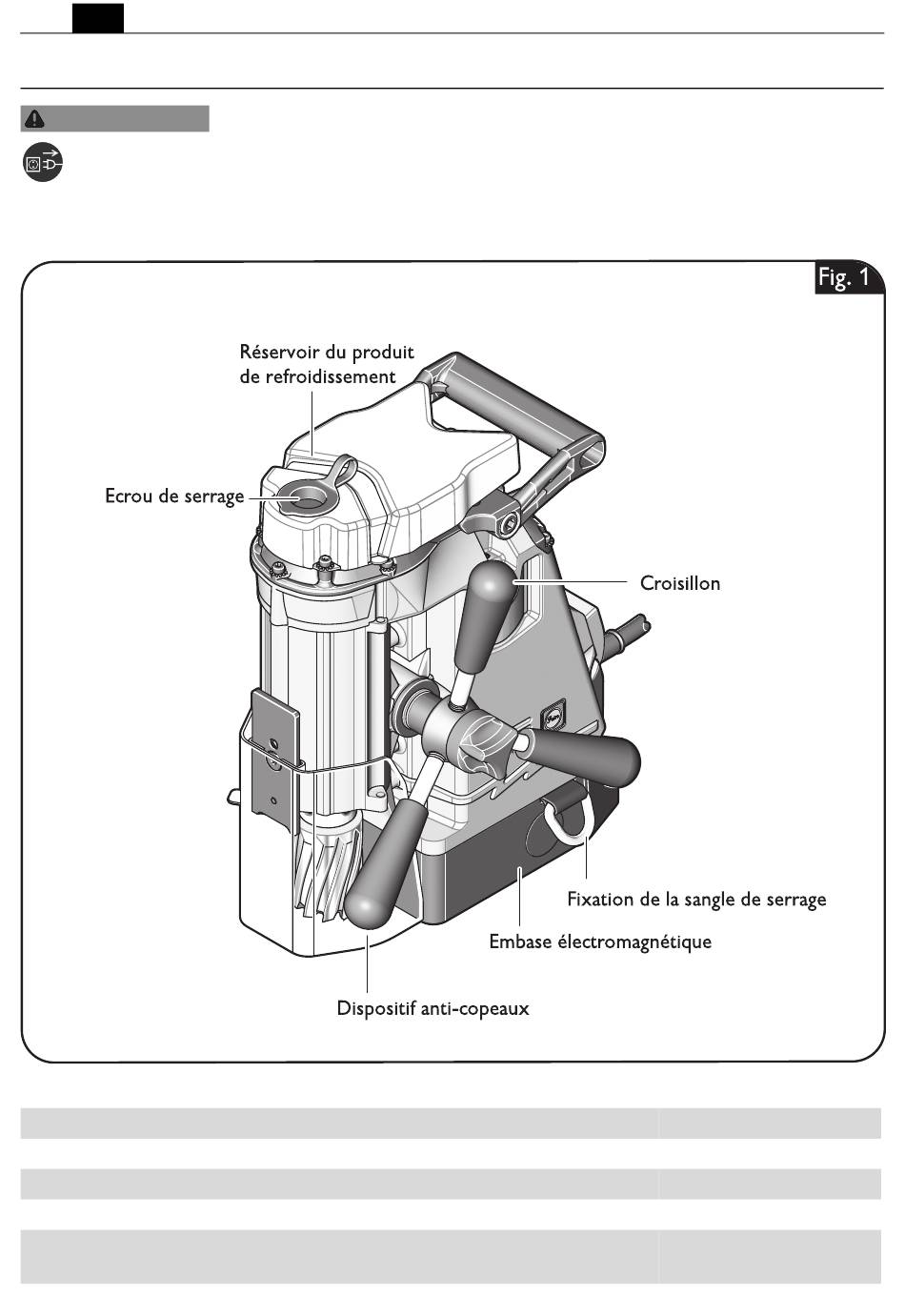 Fig. 1

Réservoir du produit de refroidissement

Ecrou de serrage

Croisillon

Fixation de la sangle de serrage

Embase électromagnétique

Dispositif anti-copeaux