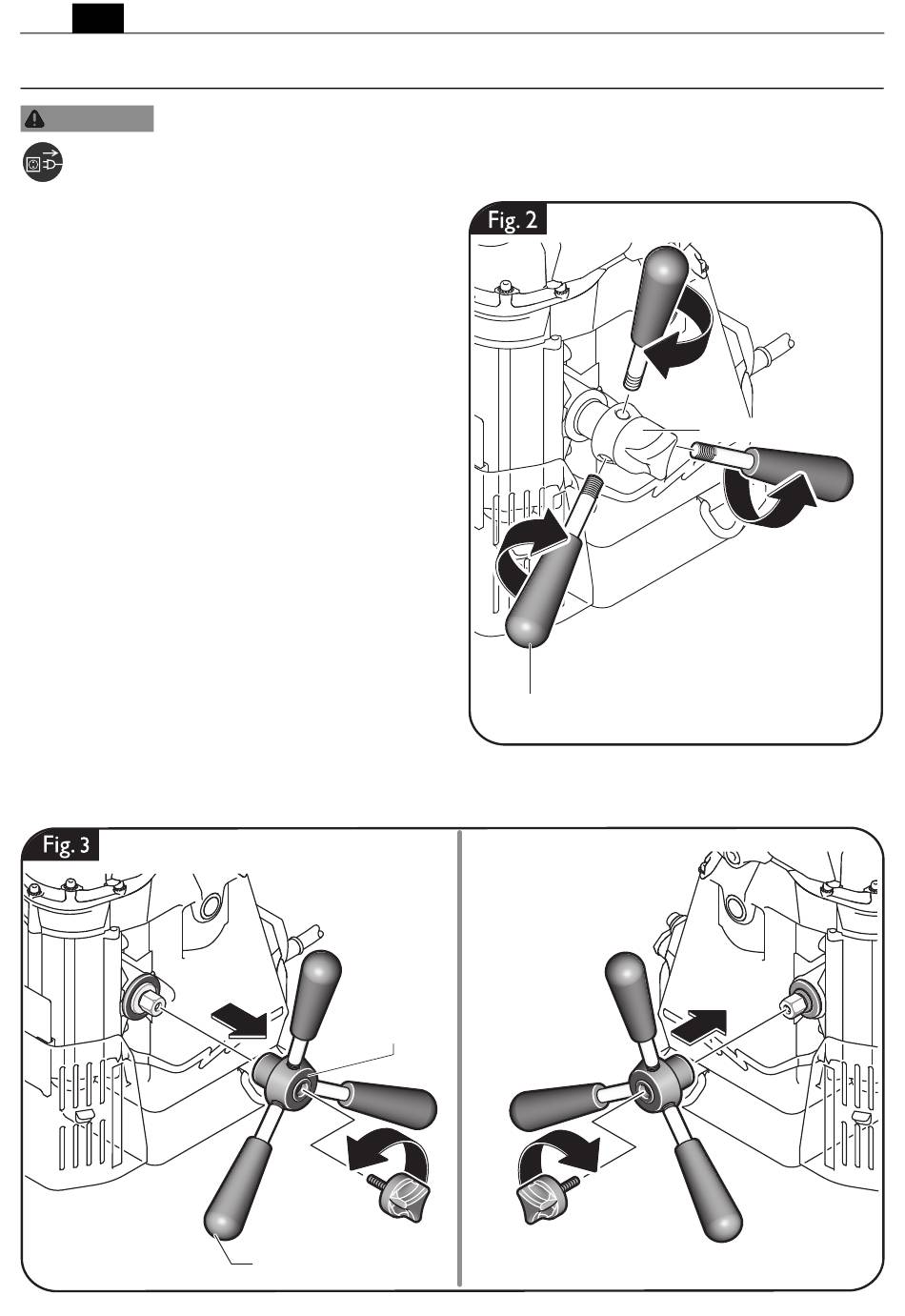 Fig. 2

Fig. 3