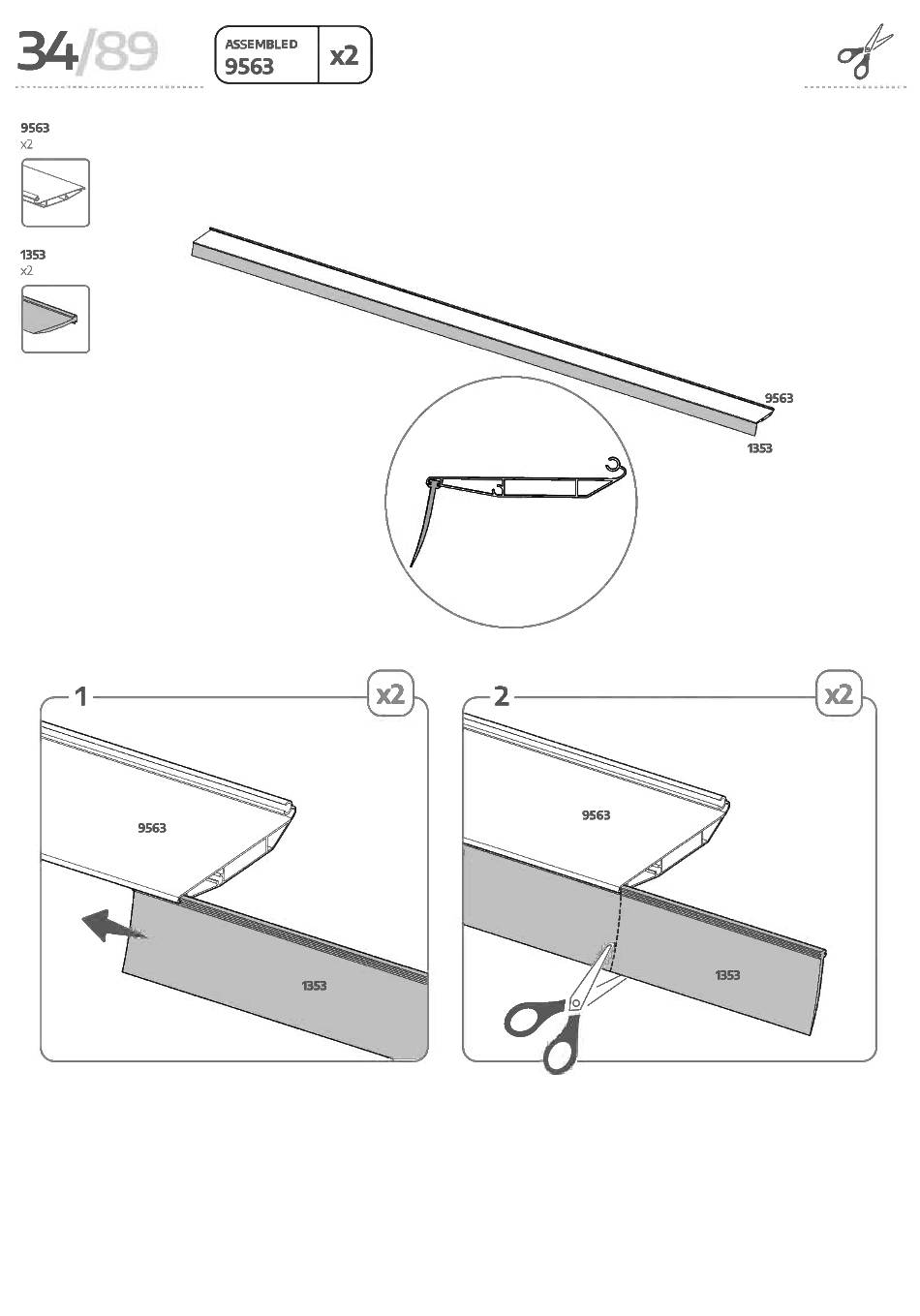 34/89

ASSEMBLED
9563

x2

9563
x2

1353
x2

9563

1353

1

x2

9563

1353

2

x2

9563

1353