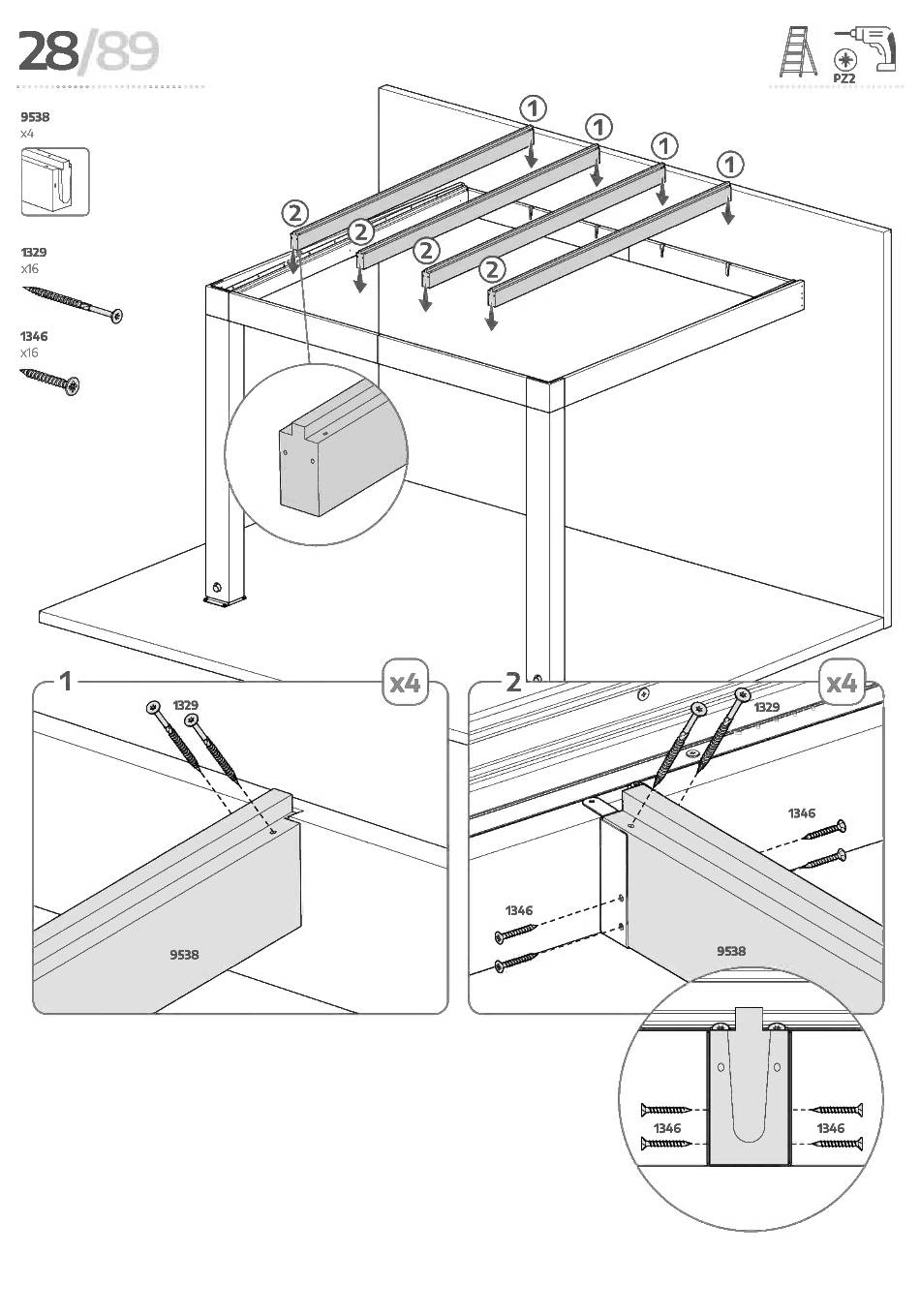 28/89

PZ2

9538
x4

1329
x16

1346
x16

1 1 1 1
2 2 2 2

1
x4
1329
9538

2
x4
1329
1346
1346
9538

1346
1346