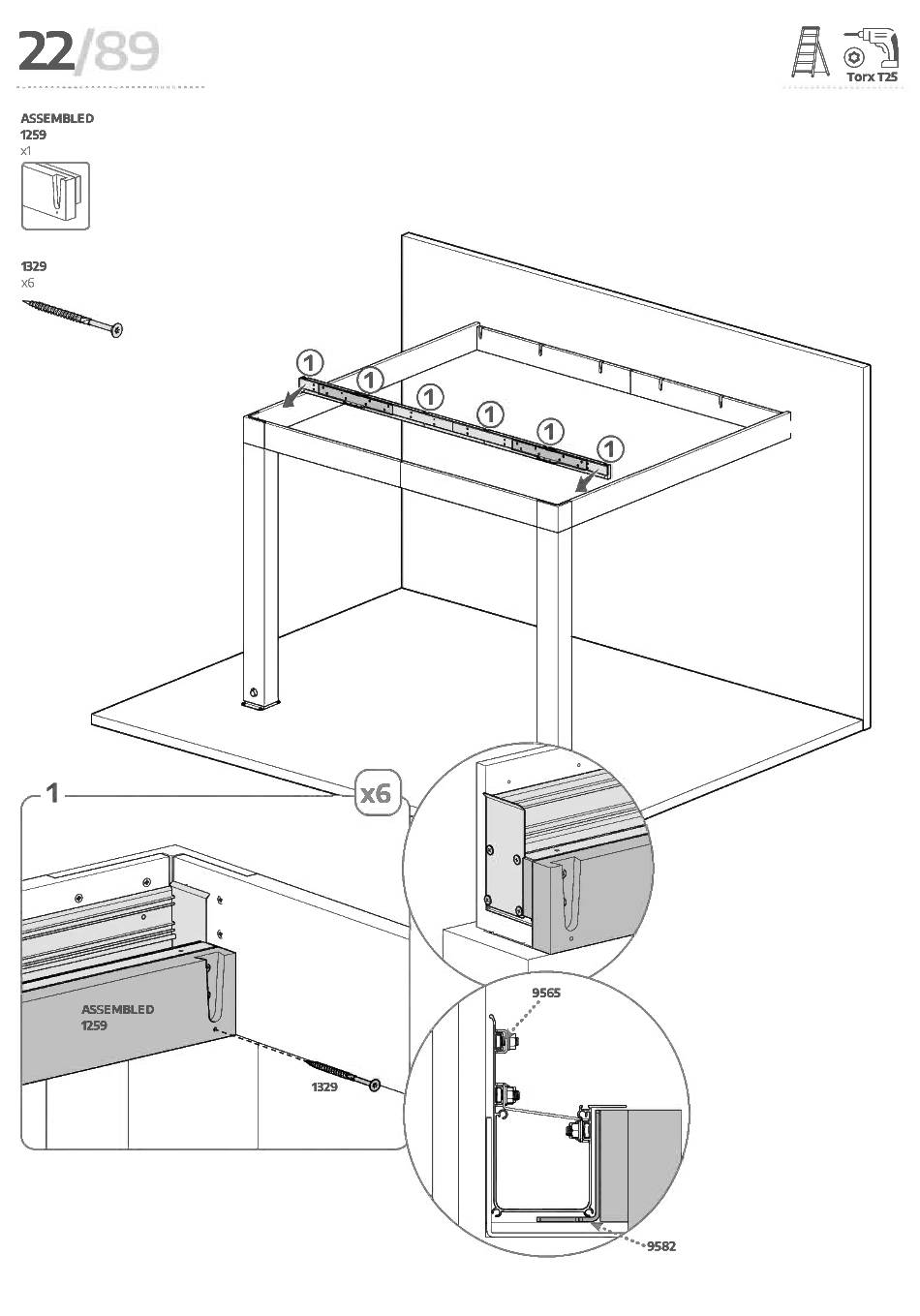 22/89

Torx T25

ASSEMBLED
1259
x1

1329
x6

1
1
1
1
1
1

1

x6

ASSEMBLED
1259

1329

9565

9582