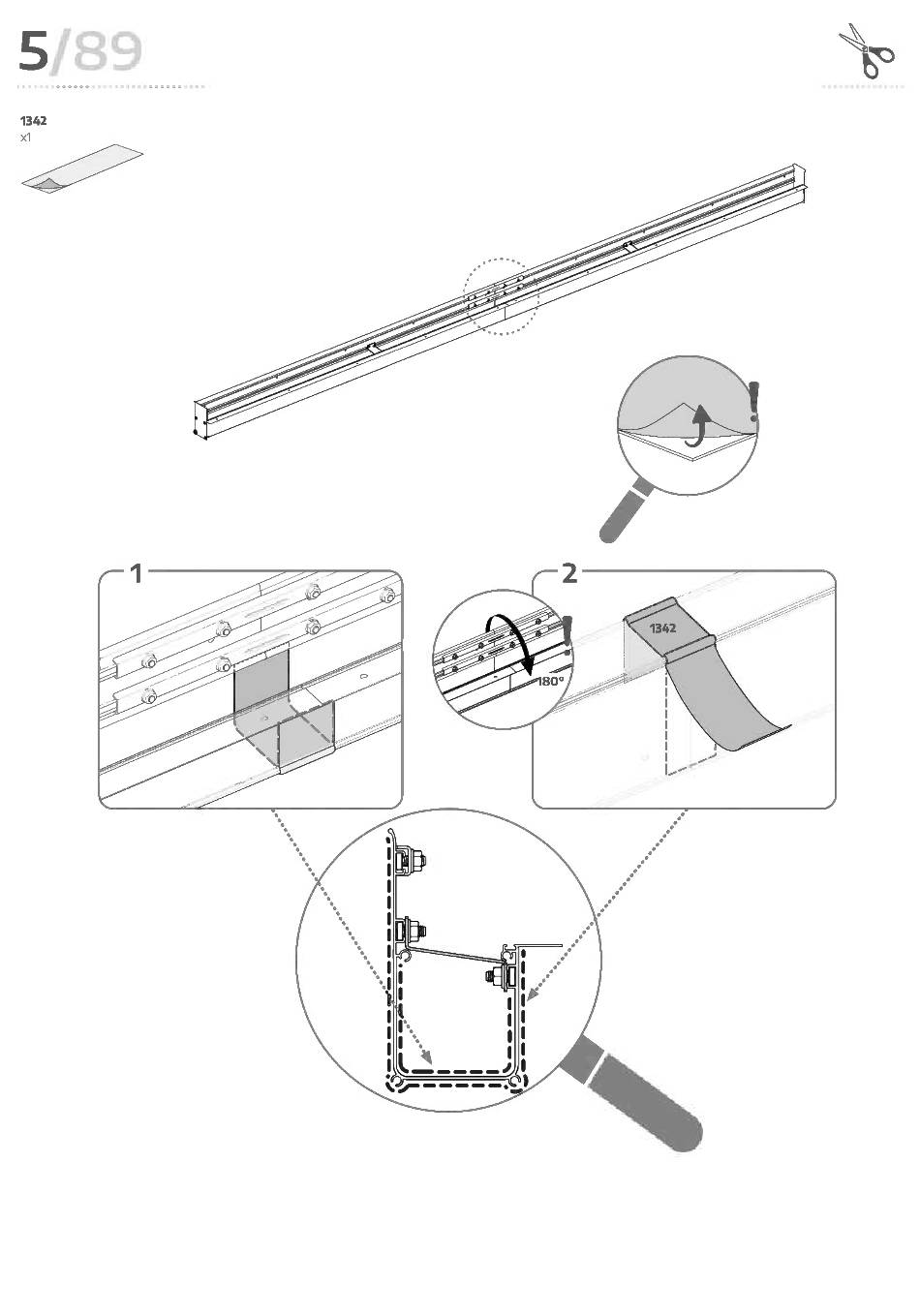 5/89

1342
x1

1

2

180°

1342